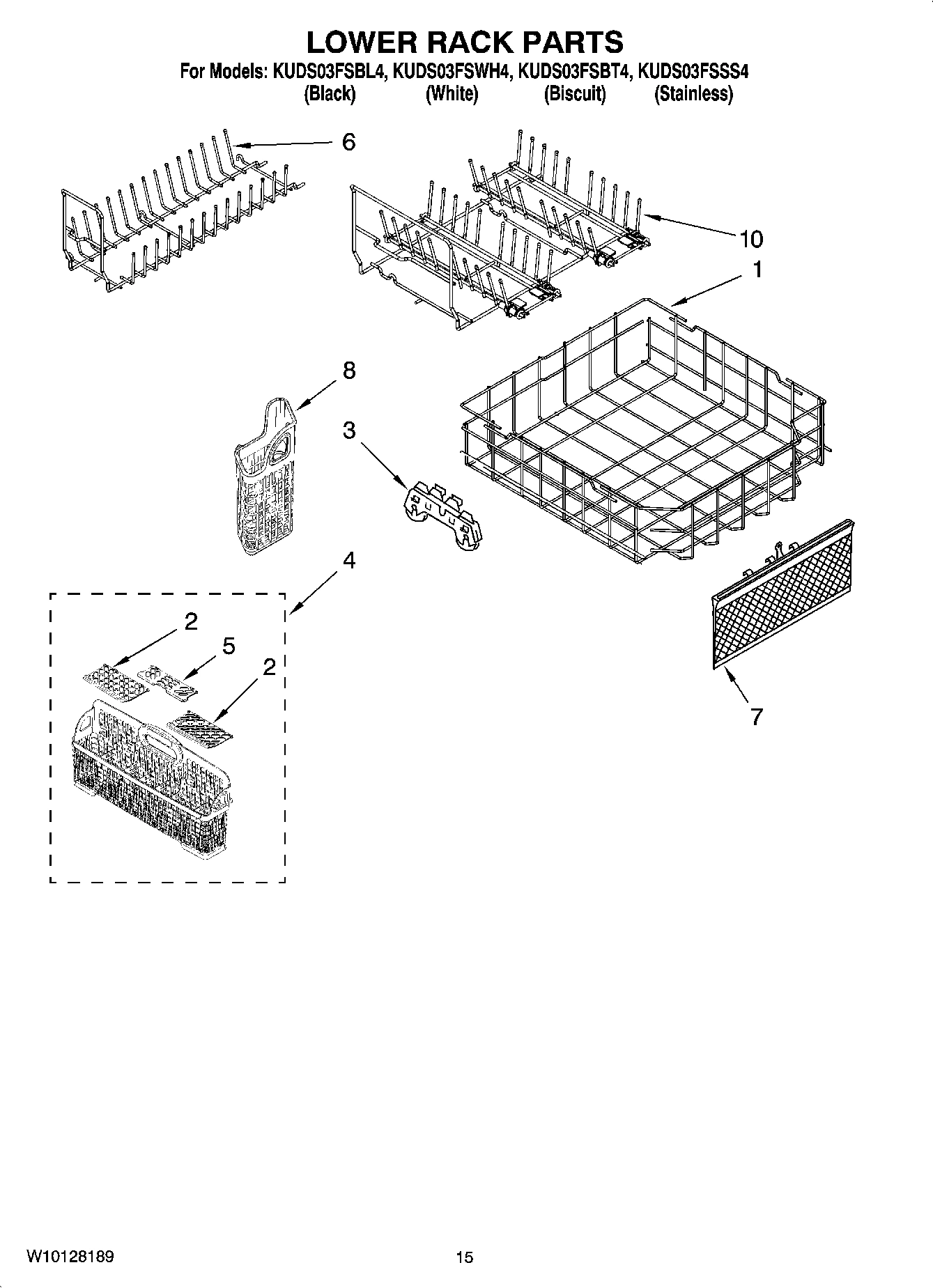 LOWER RACK PARTS

For Models: KUDS03FSBL4, KUDS03FSWH4, KUDS03FSBT4, KUDS03FSSS4
(Black) (White) (Biscuit) (Stainless)

6

10

1

8

3

4

2

5

2

7

W10128189

15