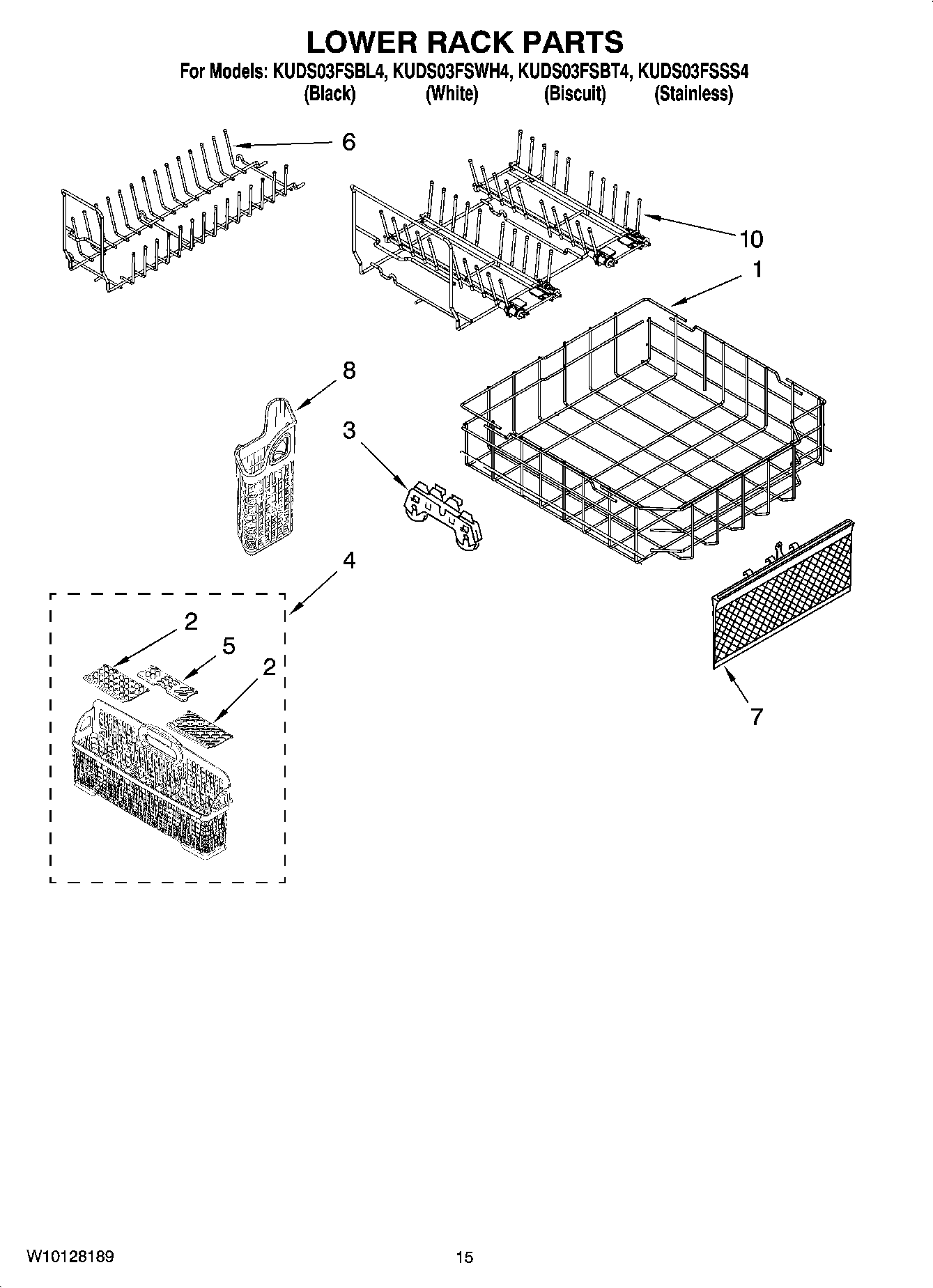 LOWER RACK PARTS

For Models: KUDS03FSBL4, KUDS03FSWH4, KUDS03FSBT4, KUDS03FSSS4
(Black) (White) (Biscuit) (Stainless)

6

10

1

8

3

4

2

5

2

7

W10128189

15