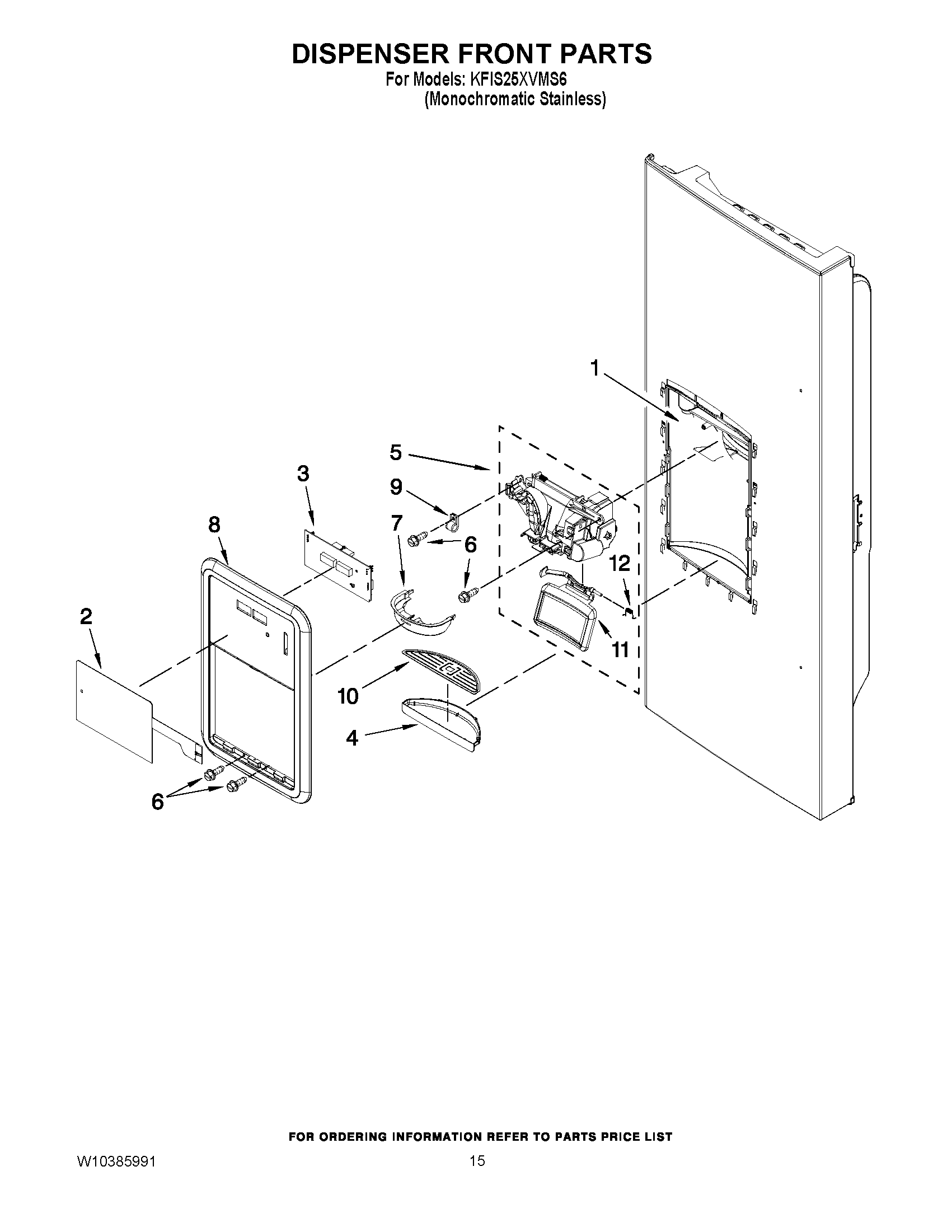 DISPENSER FRONT PARTS
For Models: KFIS25XVMS6
(Monochromatic Stainless)

1
5
3
9
8
7
6
6
12
2
11
10
4
6

FOR ORDERING INFORMATION REFER TO PARTS PRICE LIST

W10385991

15