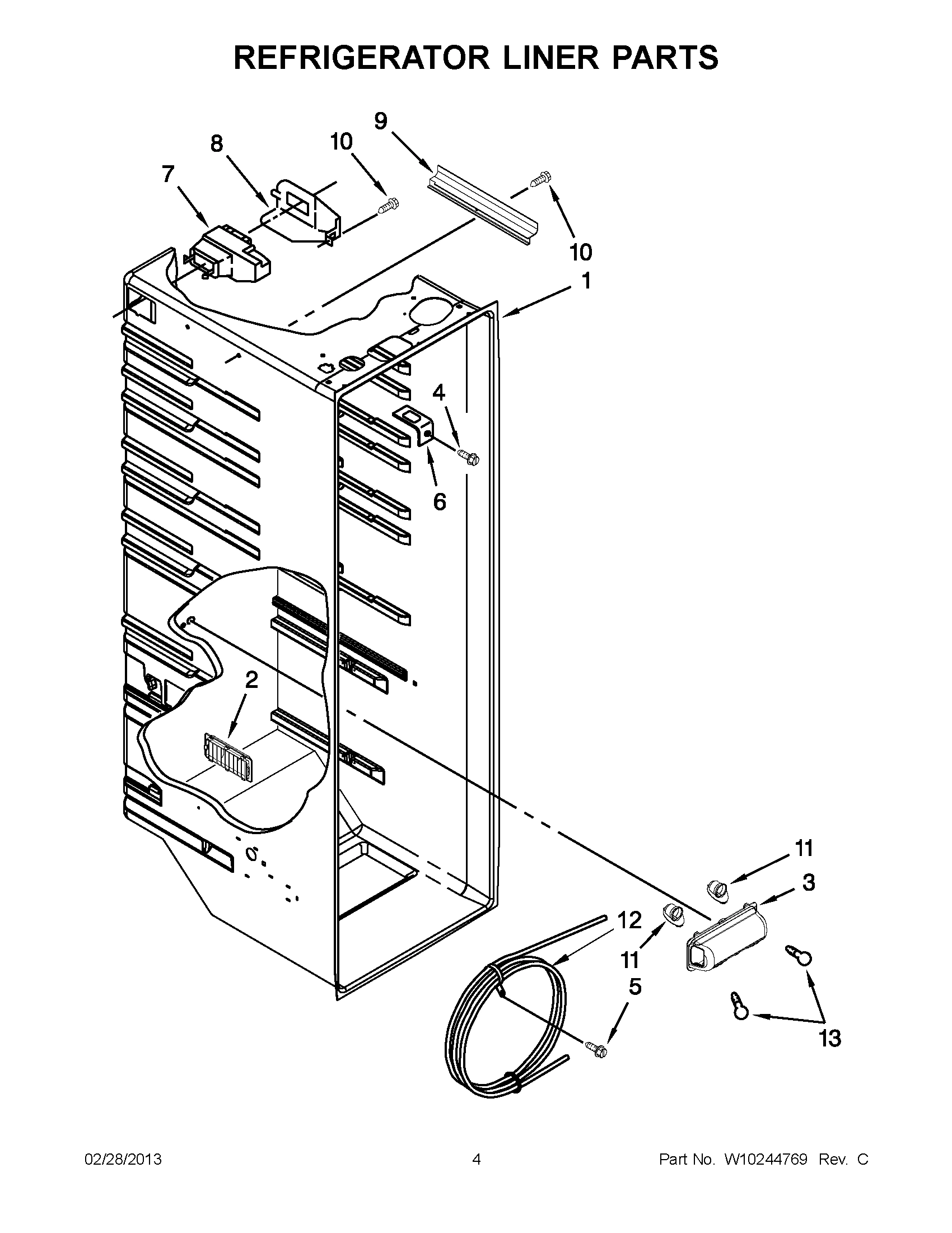 REFRIGERATOR LINER PARTS

9
8
10
7
10
1
4
6
2
11
3
12
11
5
13

02/28/2013
4
Part No. W10244769 Rev. C