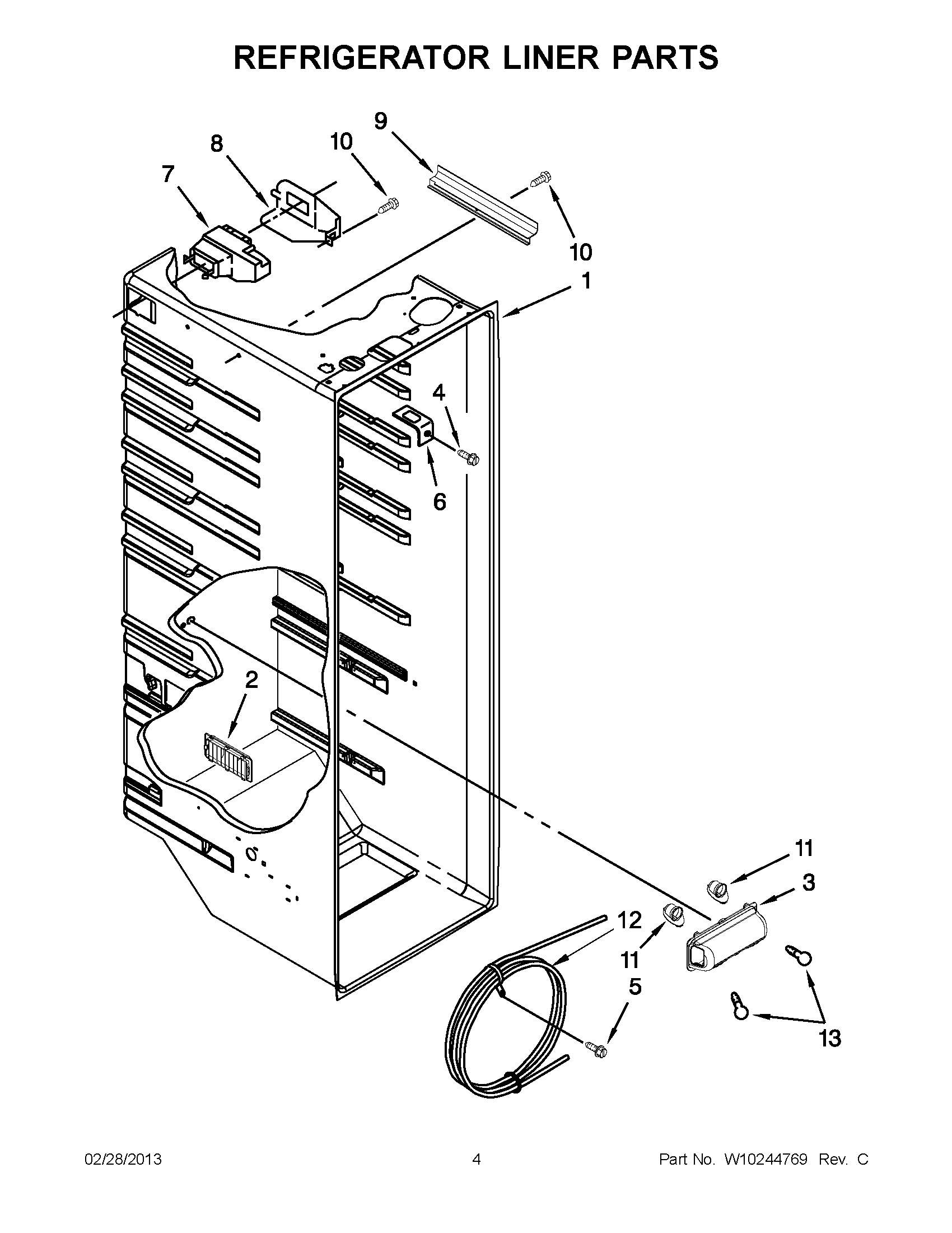 REFRIGERATOR LINER PARTS

9
8
10
7
10
1
4
6
2
11
3
12
11
5
13

02/28/2013

4

Part No. W10244769 Rev. C