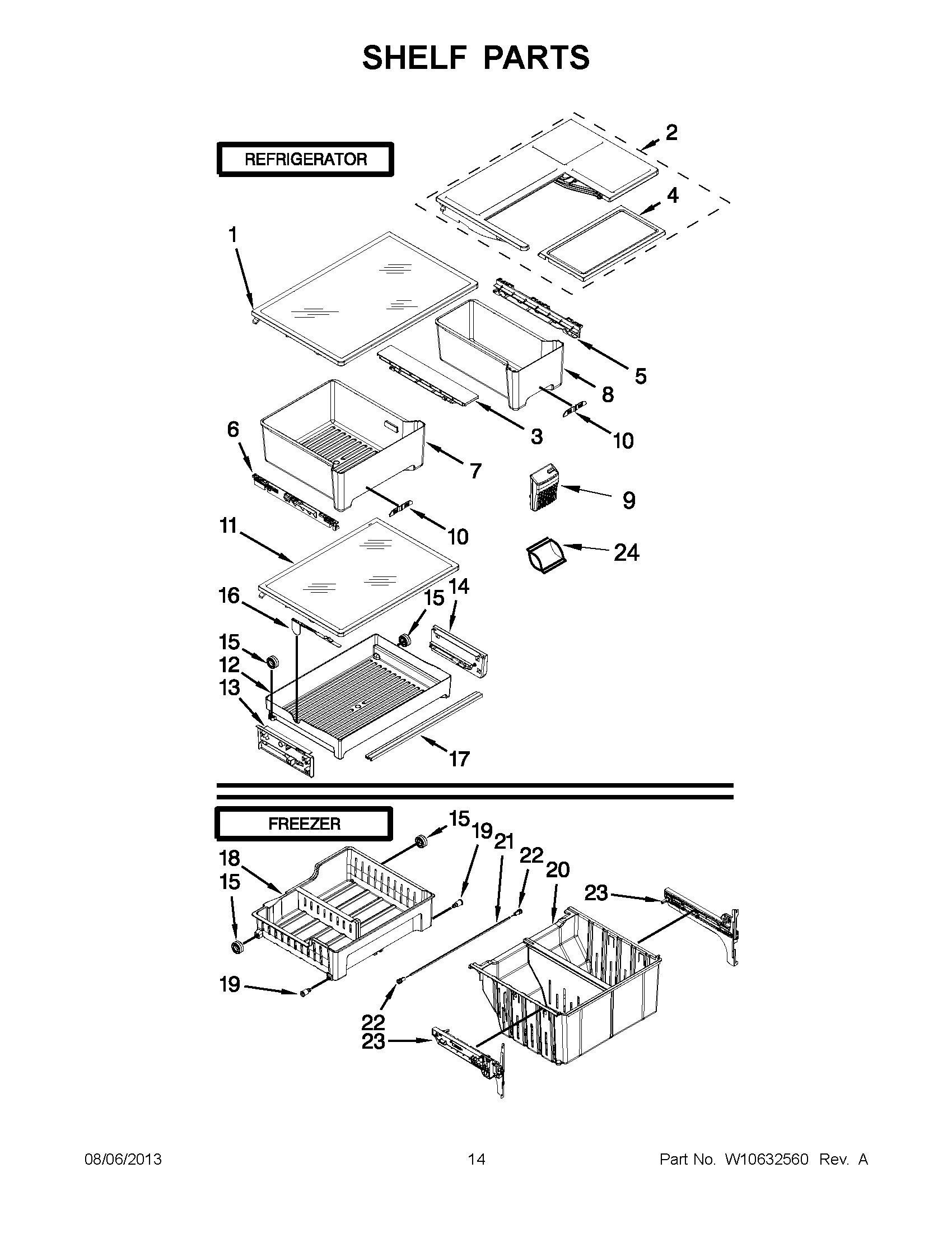 SHELF PARTS

REFRIGERATOR

2
4
1
5
8
3
10
6
7
9
11
10
24
16
15
14
15
12
13
17

FREEZER

15
19
21
22
20
18
15
23
19
22
23

08/06/2013
14
Part No. W10632560 Rev. A