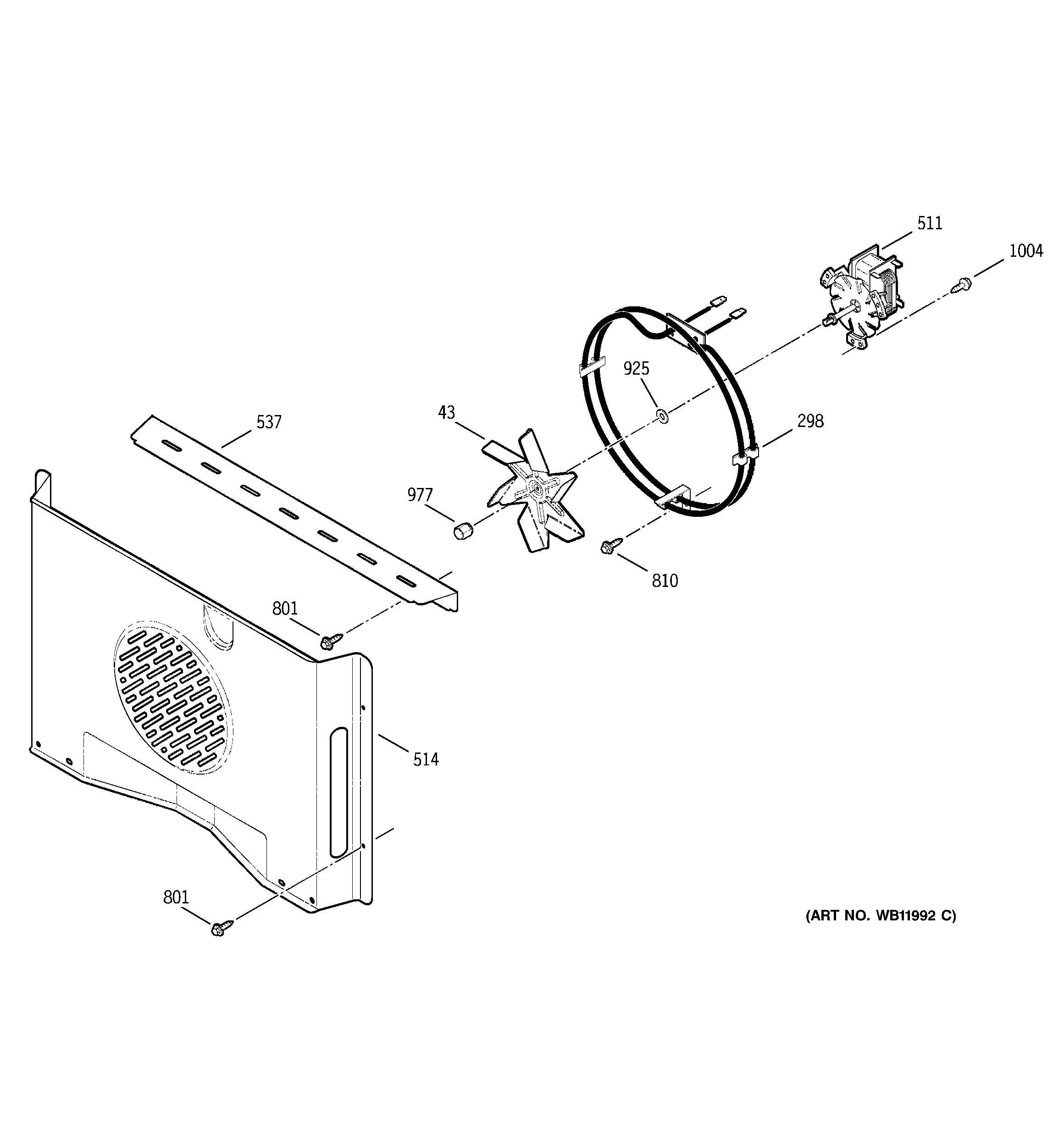 511

1004

925

43

537

298

977

810

801

514

801

(ART NO. WB11992 C)