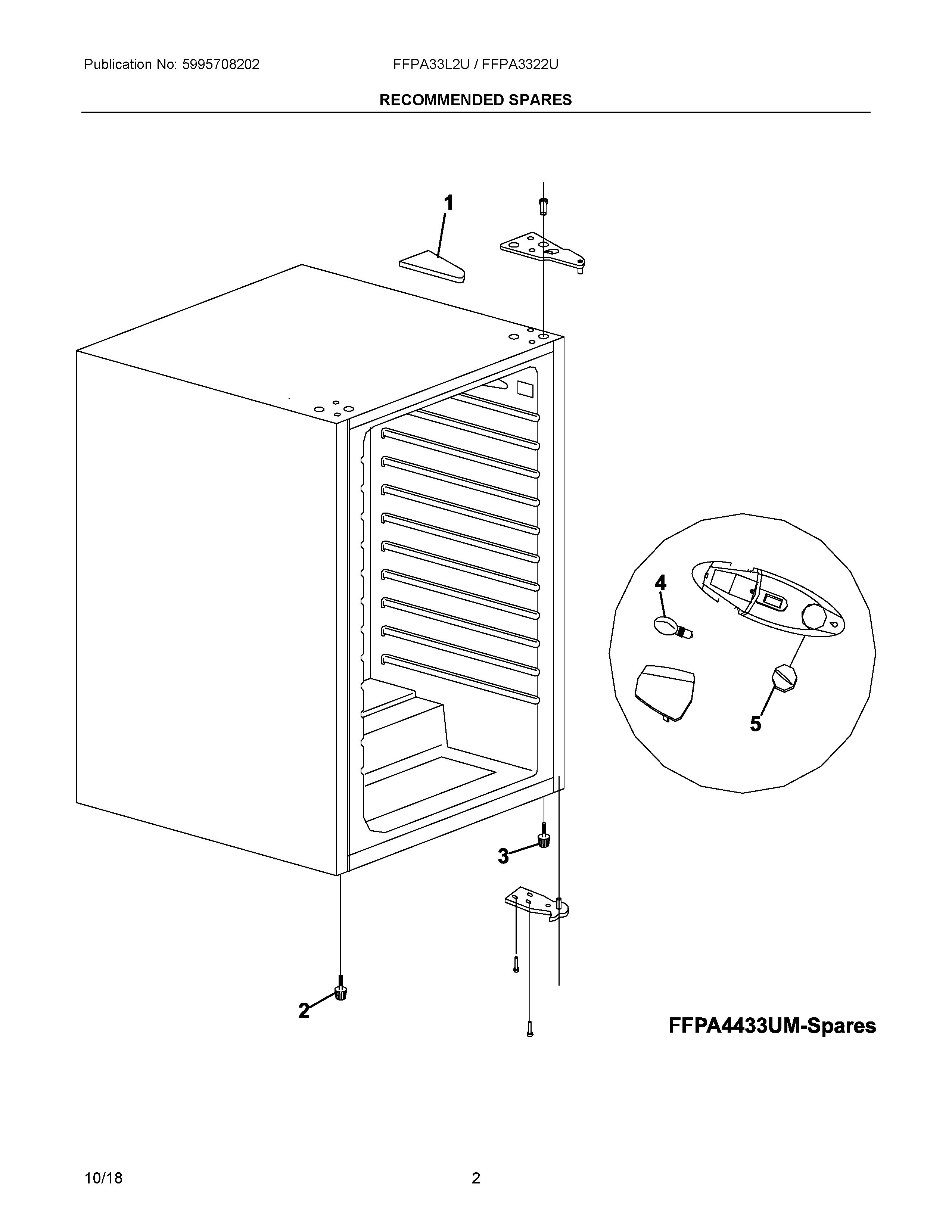 Publication No: 5995708202

FFPA33L2U / FFPA3322U

RECOMMENDED SPARES

1

4

5

3

2

FFPA4433UM-Spares

10/18

2