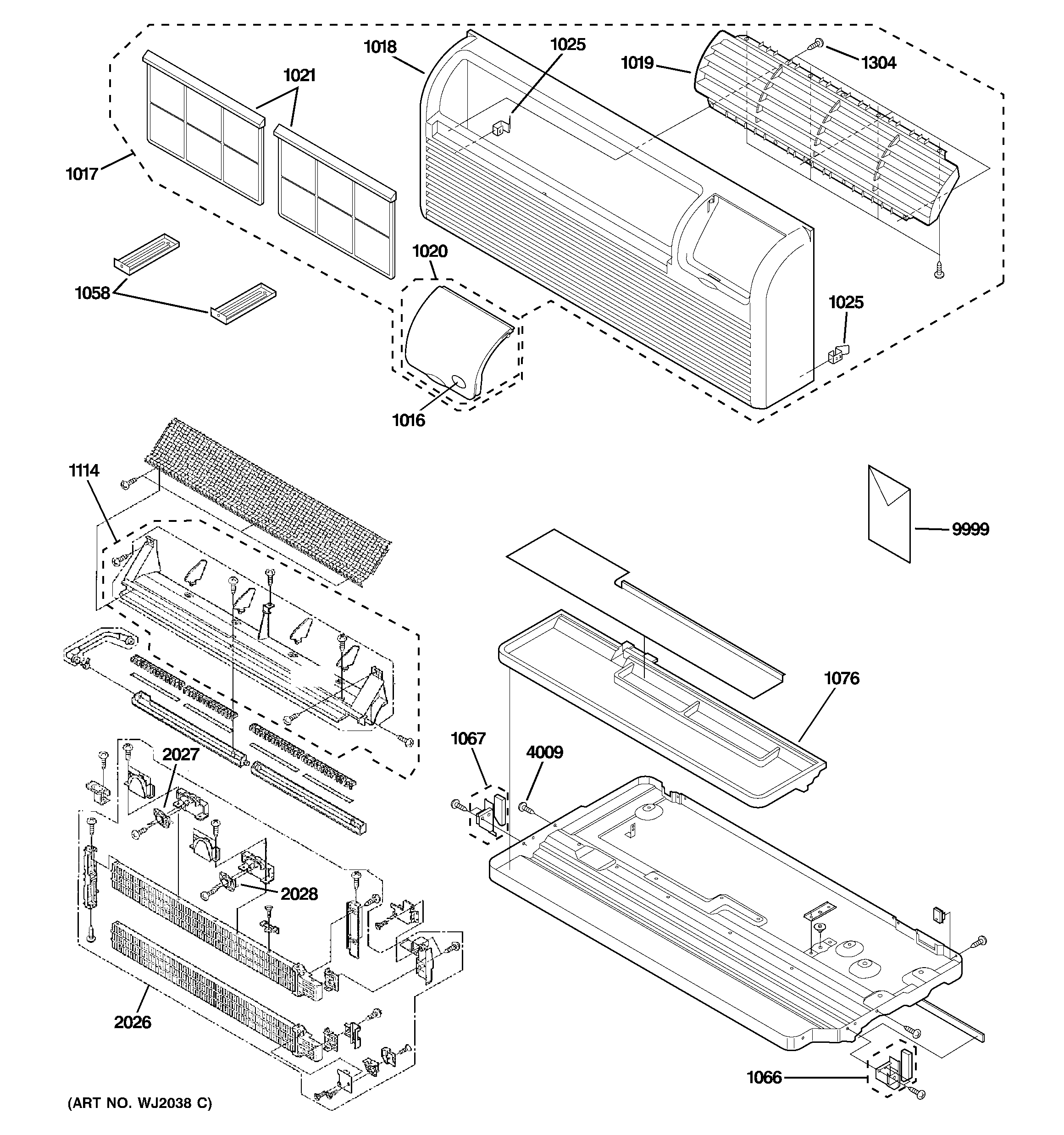 1018
1025
1019
1304
1021
1017
1020
1058
1025
1016
1114
9999
1076
1067
4009
2027
2028
2026
1066
(ART NO. WJ2038 C)