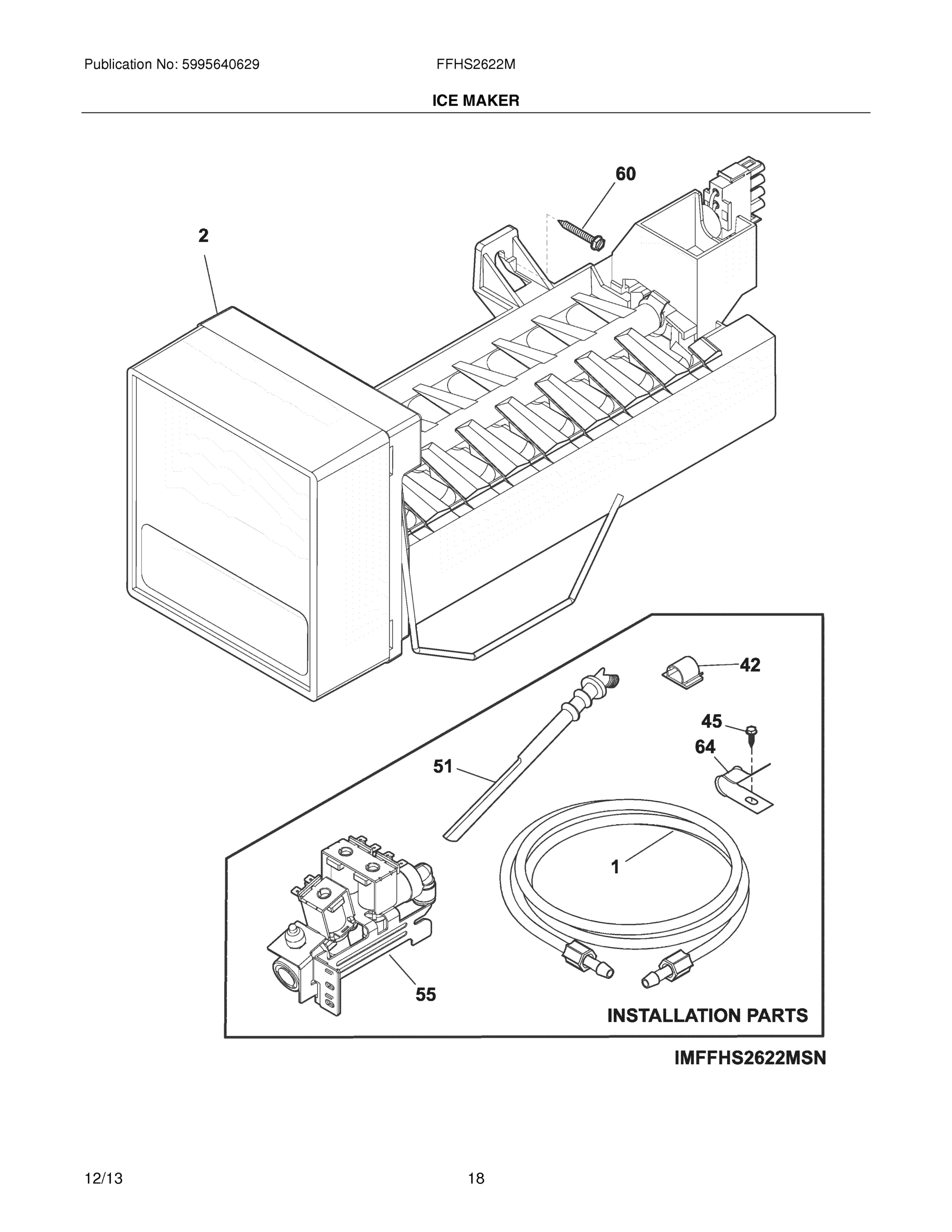 Publication No: 5995640629

FFHS2622M

ICE MAKER

60

2

42

45

64

51

1

55

INSTALLATION PARTS

IMFFHS2622MSN

12/13

18