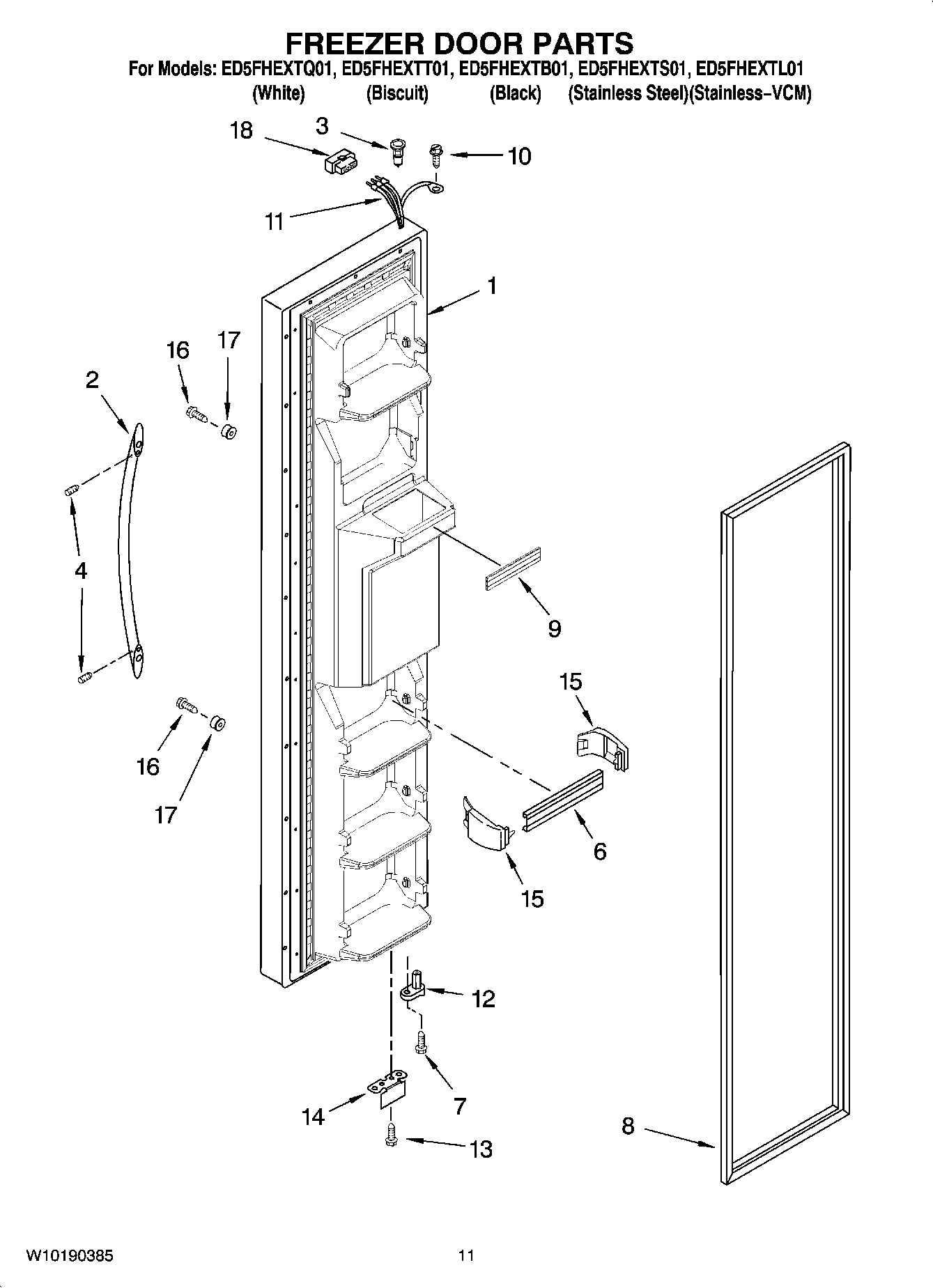 FREEZER DOOR PARTS

For Models: ED5FHEXTQ01, ED5FHEXTT01, ED5FHEXTB01, ED5FHEXTS01, ED5FHEXTL01
(White) (Biscuit) (Black) (Stainless Steel)(Stainless–VCM)

18
3
10
11
1
16
17
2
4
9
15
16
17
6
15
12
7
14
13
8

W10190385
11