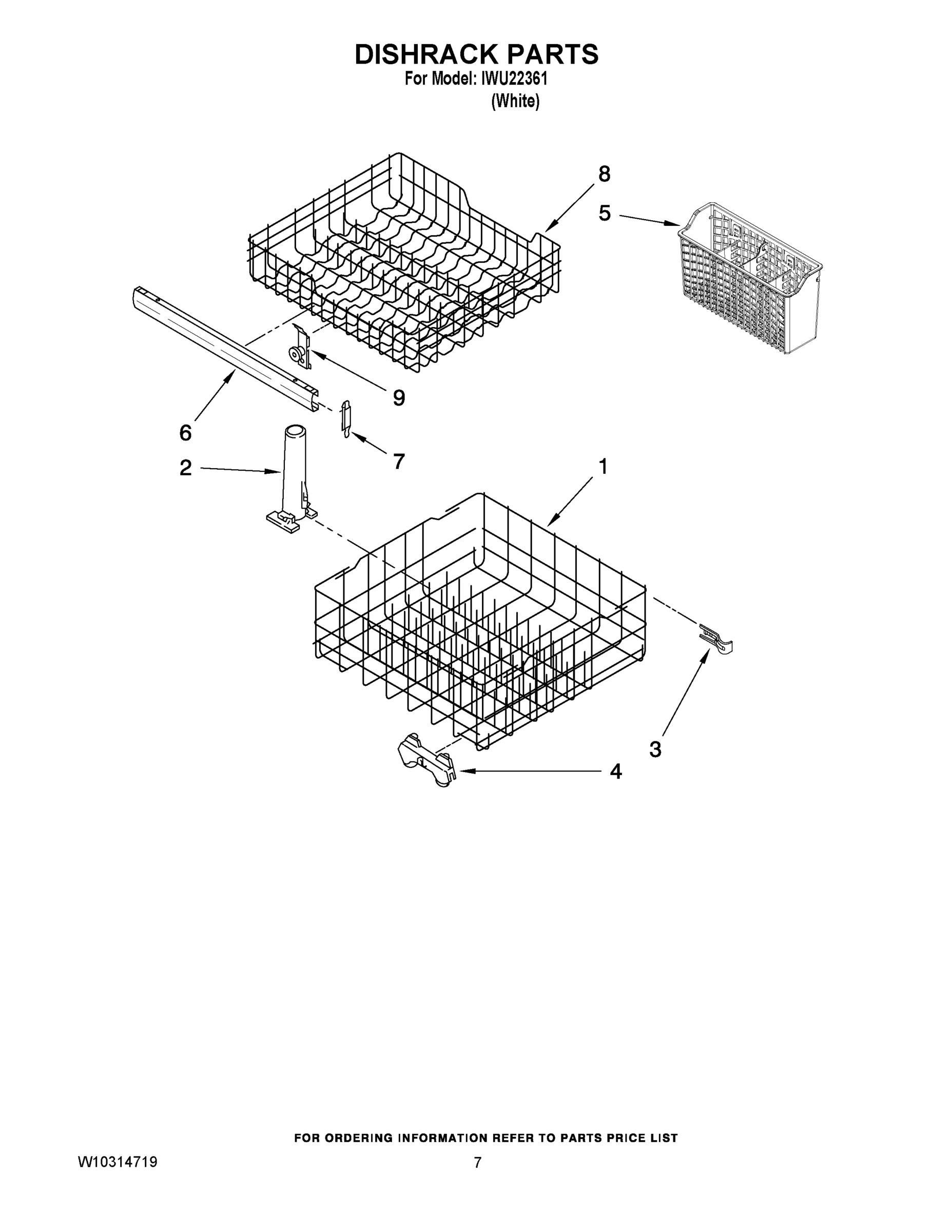 DISHRACK PARTS
For Model: IWU22361
(White)

8
5
9
6
7
2
1
3
4

FOR ORDERING INFORMATION REFER TO PARTS PRICE LIST

W10314719 7