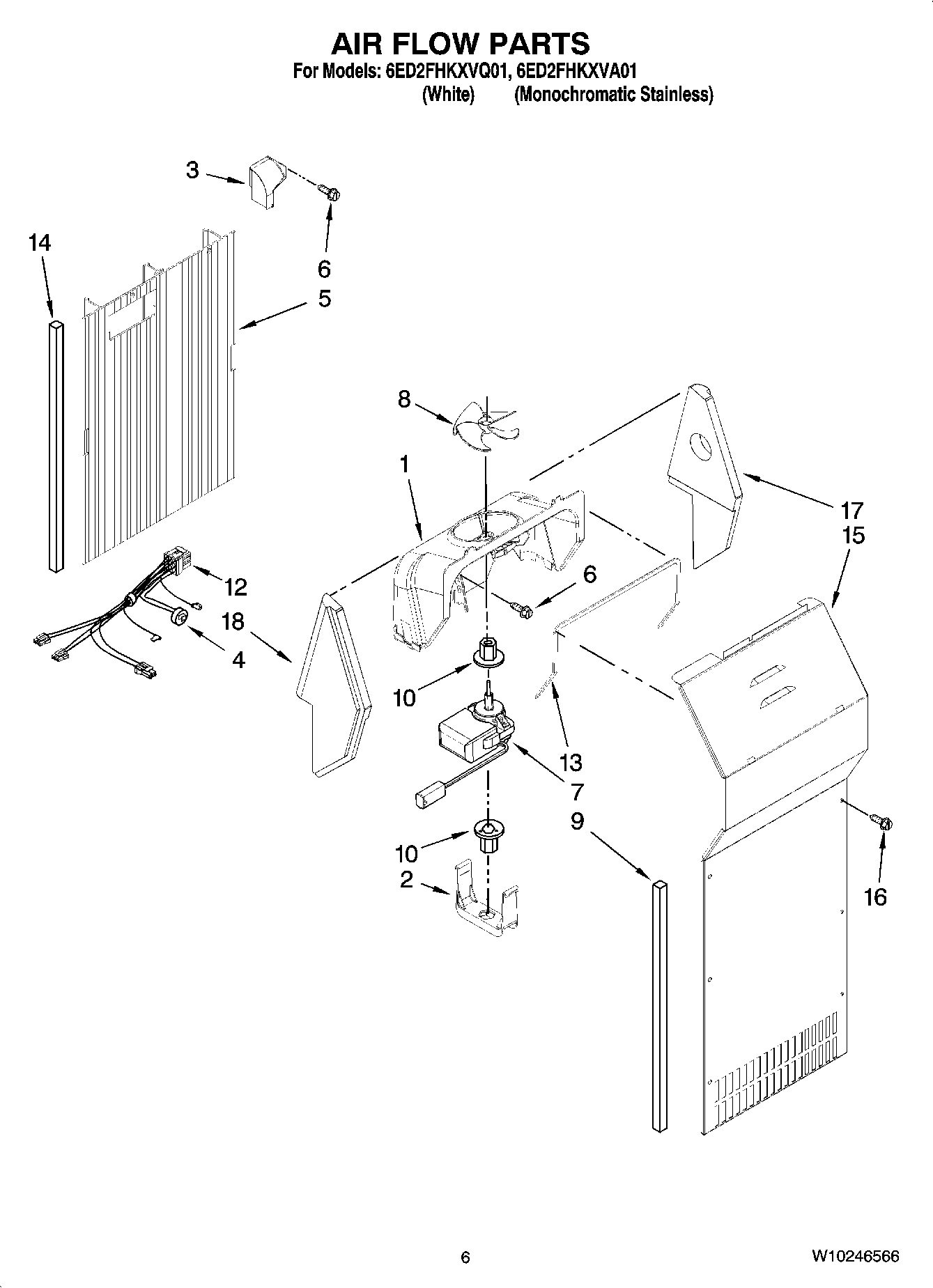 AIR FLOW PARTS
For Models: 6ED2FHKXVQ01, 6ED2FHKXVA01
(White) (Monochromatic Stainless)

3
6
14
5
8
1
17
15
12
6
18
4
10
13
7
9
10
2
16

6
W10246566