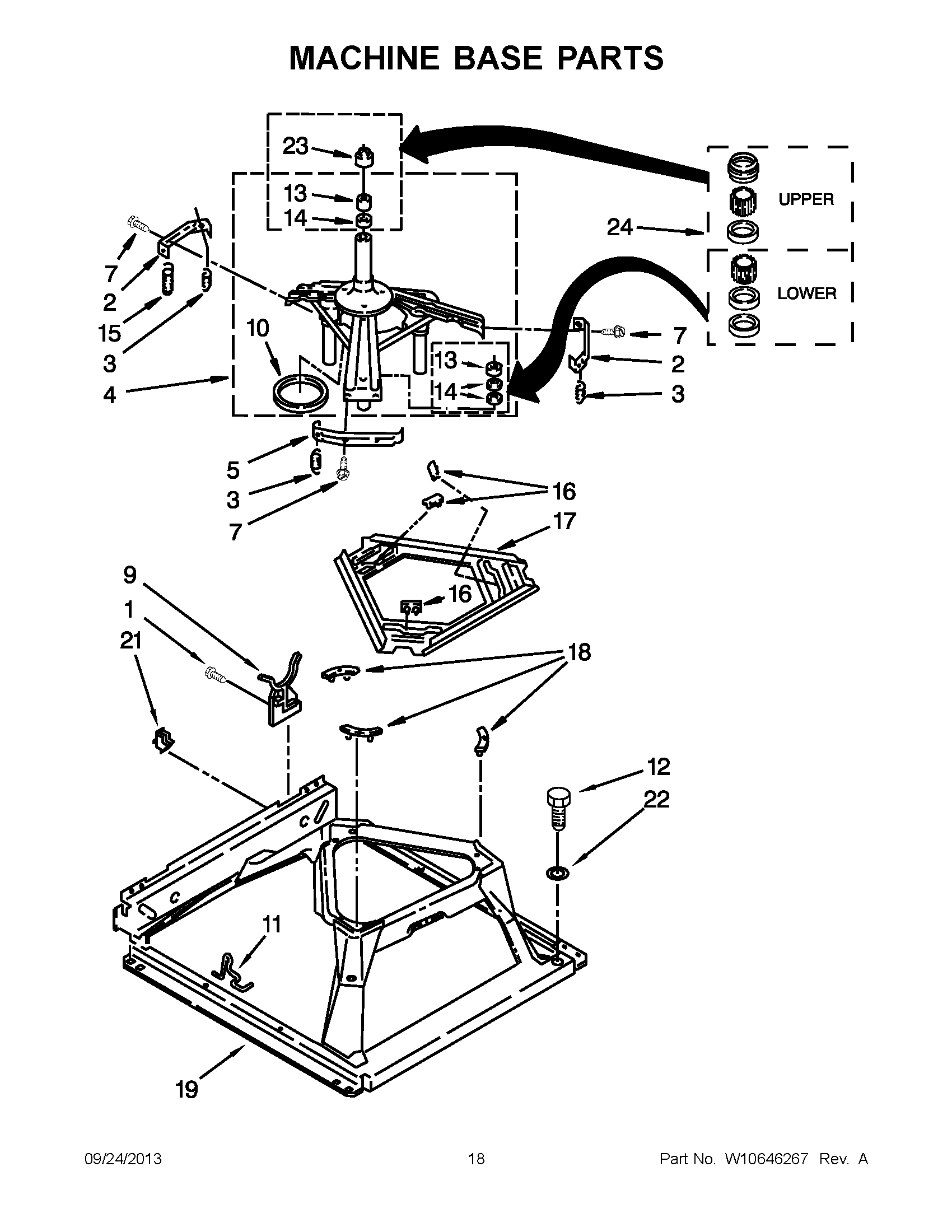 MACHINE BASE PARTS

23
13
14
UPPER
24
LOWER
7
2
15
3
4
10
13
14
7
2
3
5
3
7
16
17
16
9
1
21
18
12
22
11
19

09/24/2013
18
Part No. W10646267 Rev. A