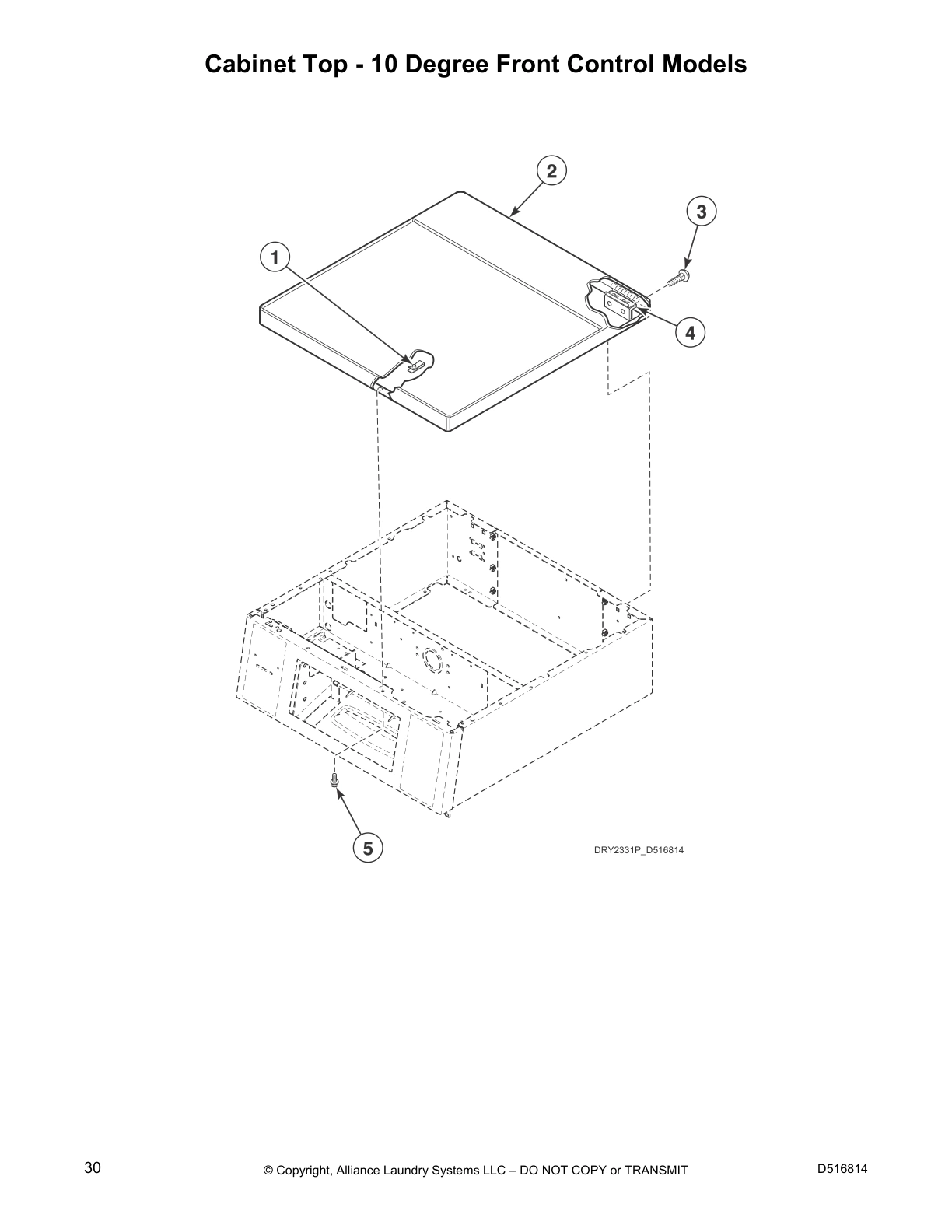 Cabinet Top - 10 Degree Front Control Models

2

3

1

4

5

DRY2331P_D516814

30

© Copyright, Alliance Laundry Systems LLC – DO NOT COPY or TRANSMIT

D516814