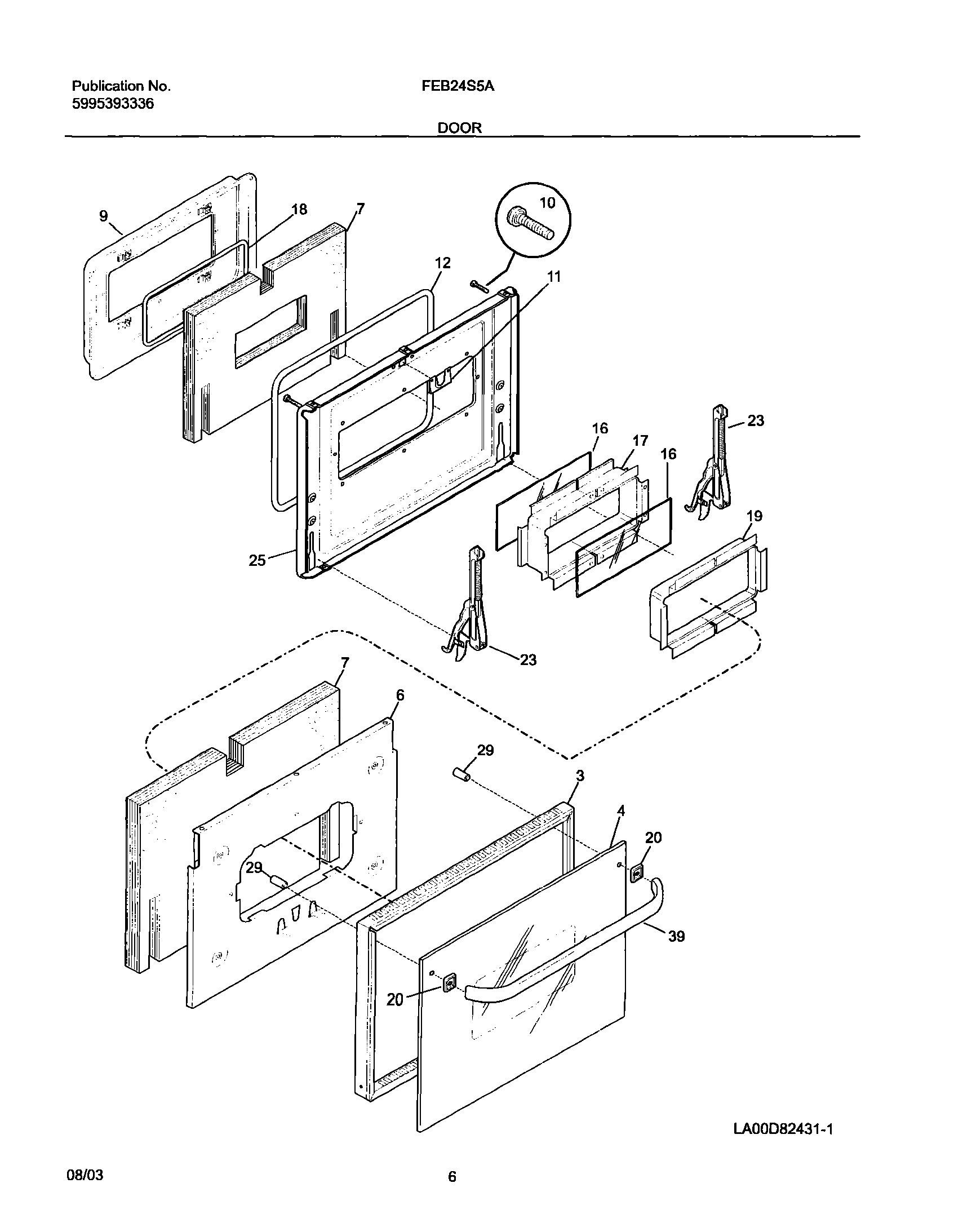 Publication No.
5995393336

FEB24S5A

DOOR

9
18
7
10
12
11
16
17
16
23
19
25
23
7
6
29
3
4
20
29
39
20

LA00D82431-1

08/03

6