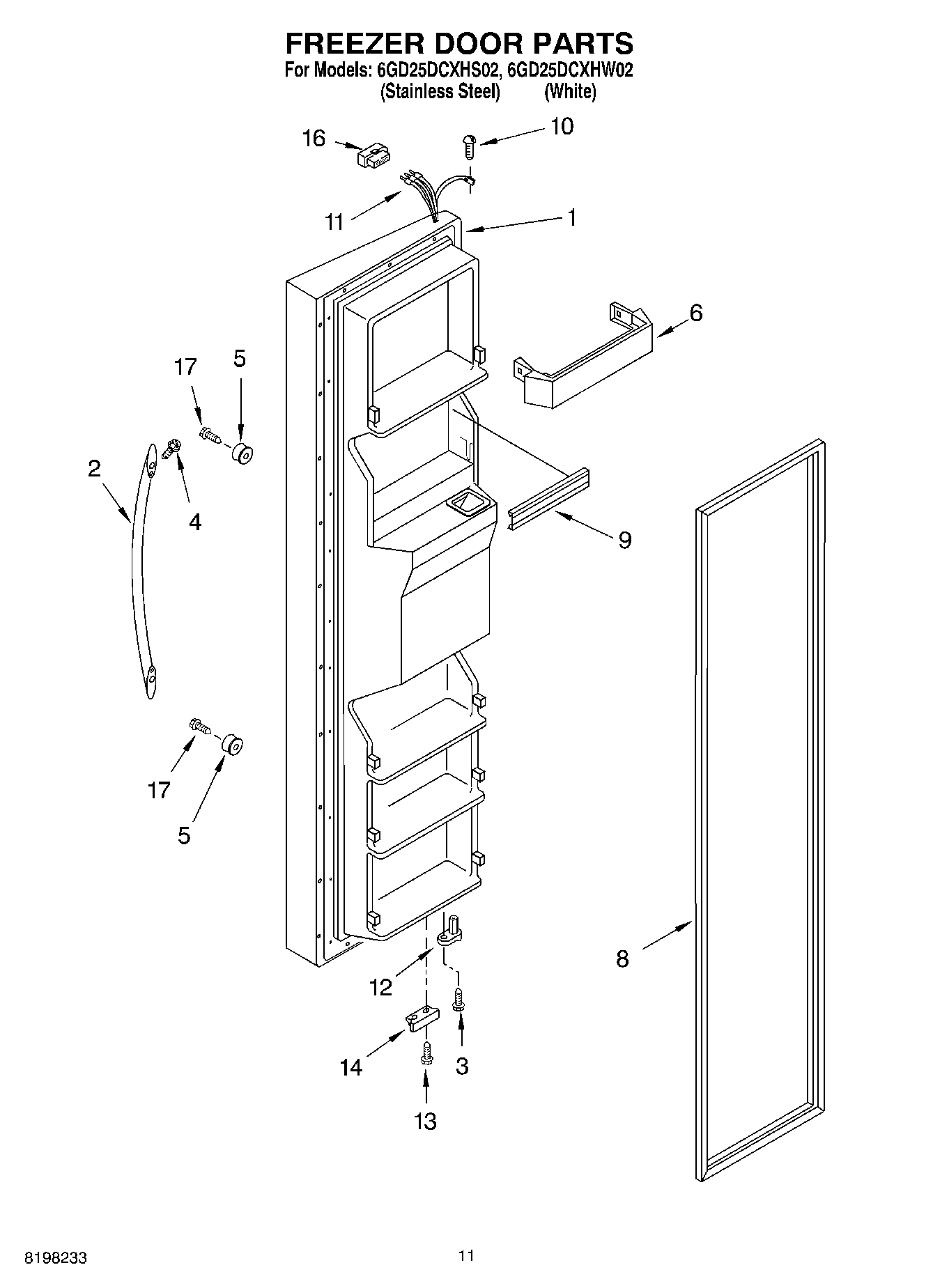 FREEZER DOOR PARTS
For Models: 6GD25DCXHS02, 6GD25DCXHW02
(Stainless Steel) (White)

16
10
11
1
6
17
5
2
4
9
17
5
8
12
14
3
13

8198233
11