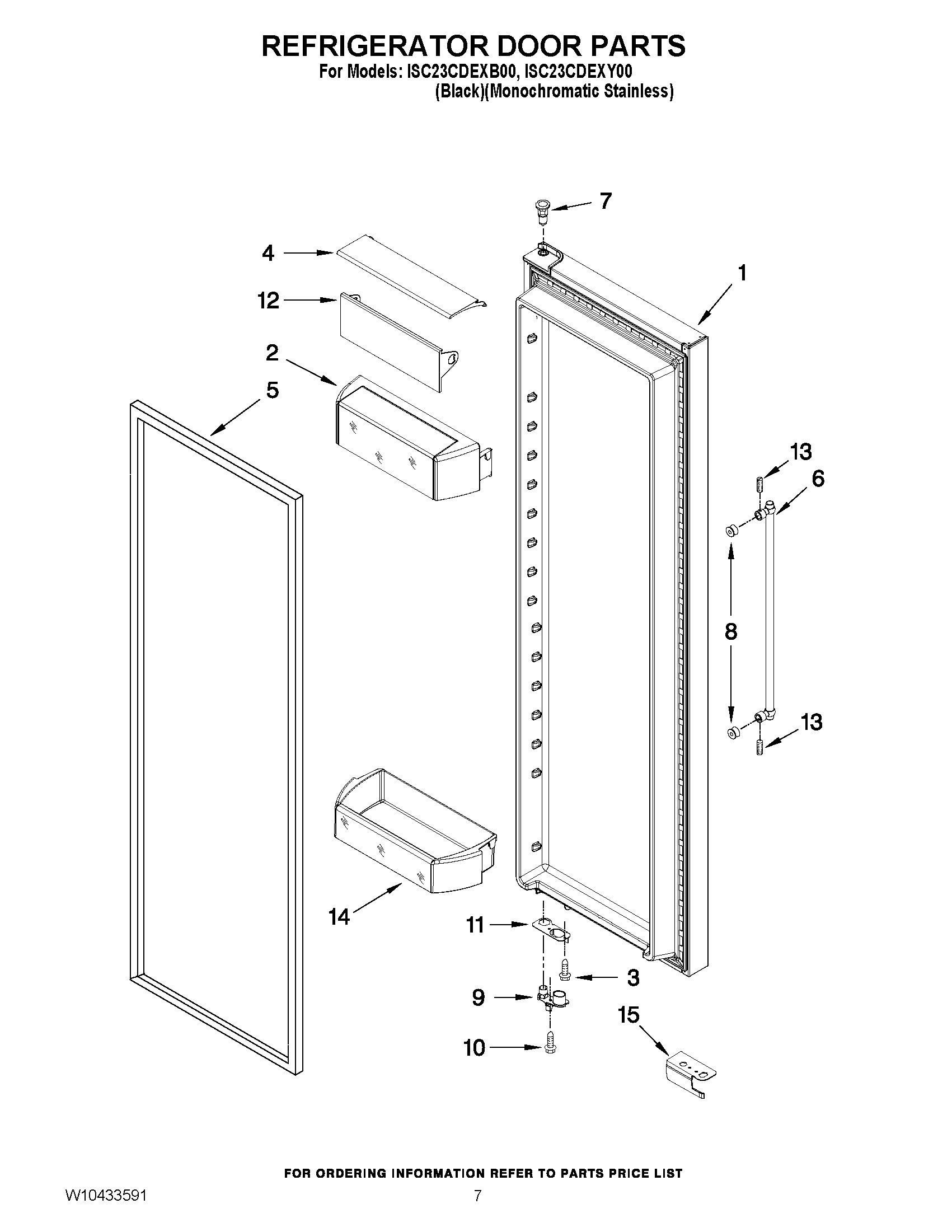 REFRIGERATOR DOOR PARTS
For Models: ISC23CDEXB00, ISC23CDEXY00
(Black)(Monochromatic Stainless)

7
4
1
12
2
5
13
6
8
13
14
11
3
9
15
10

FOR ORDERING INFORMATION REFER TO PARTS PRICE LIST

W10433591
7