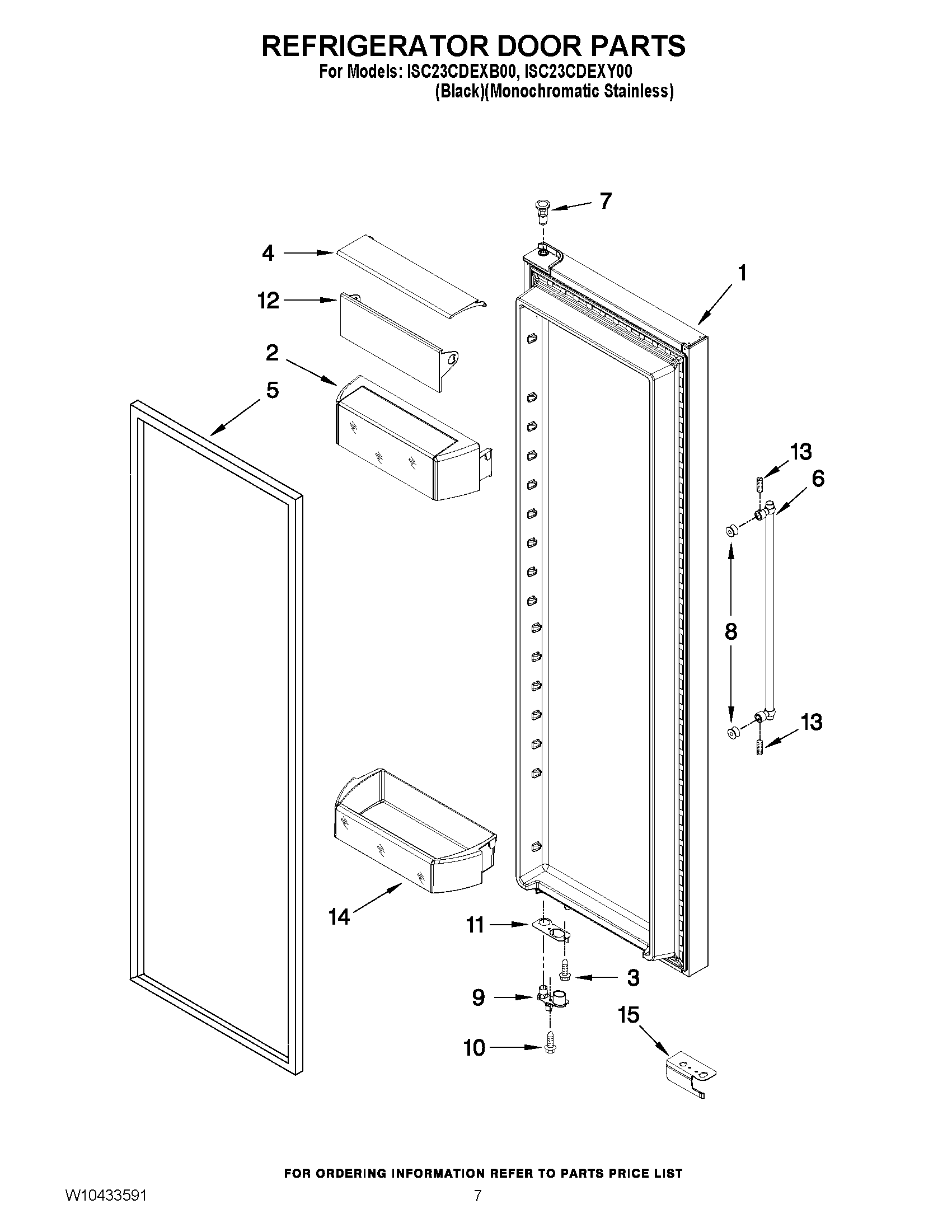 REFRIGERATOR DOOR PARTS

For Models: ISC23CDEXB00, ISC23CDEXY00
(Black)(Monochromatic Stainless)

7

4

1

12

2

5

13

6

8

13

14

11

3

9

15

10

FOR ORDERING INFORMATION REFER TO PARTS PRICE LIST

W10433591

7