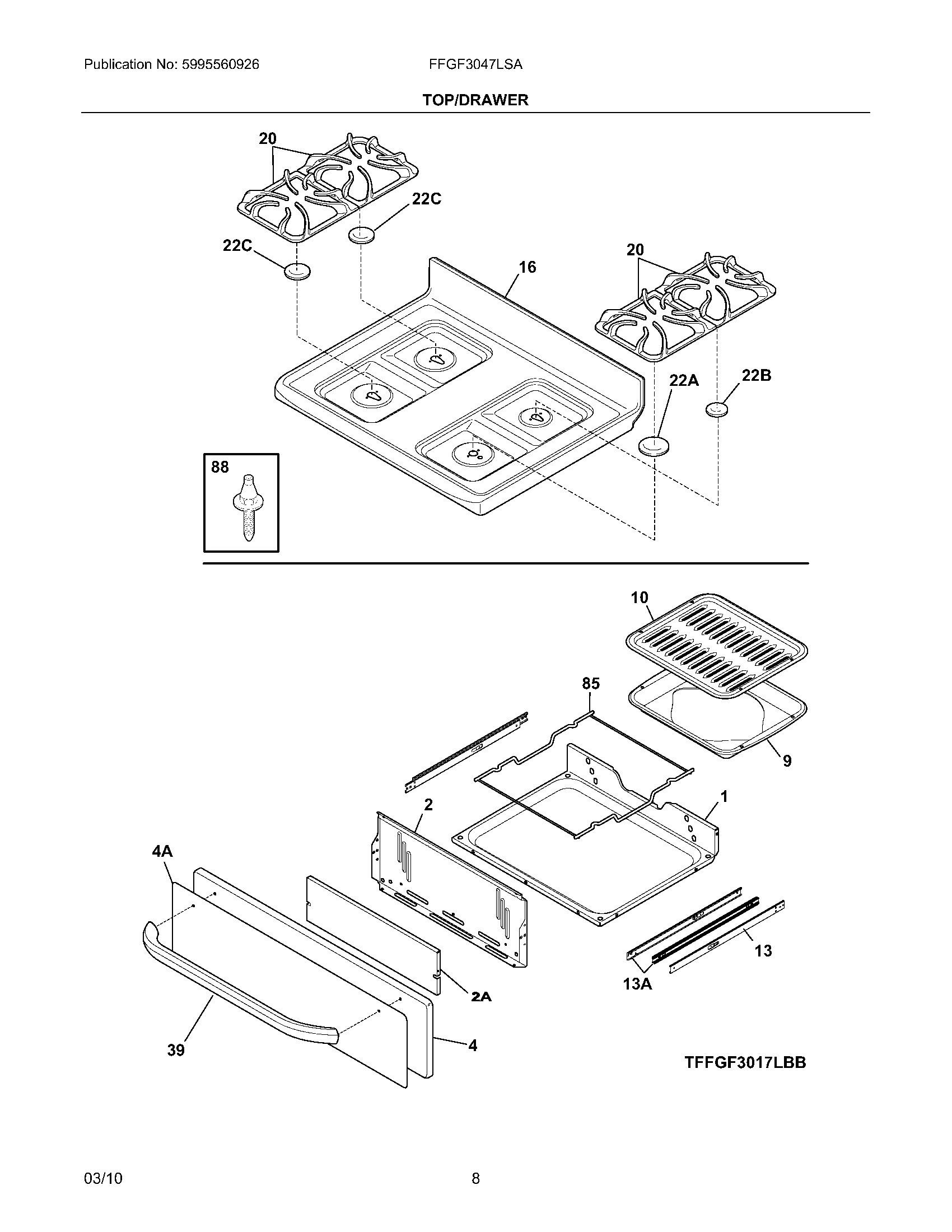 Publication No: 5995560926

FFGF3047LSA

TOP/DRAWER

20

22C

22C

16

20

22A

22B

88

10

85

9

2

1

4A

2A

13

13A

39

4

TFFGF3017LBB

03/10

8