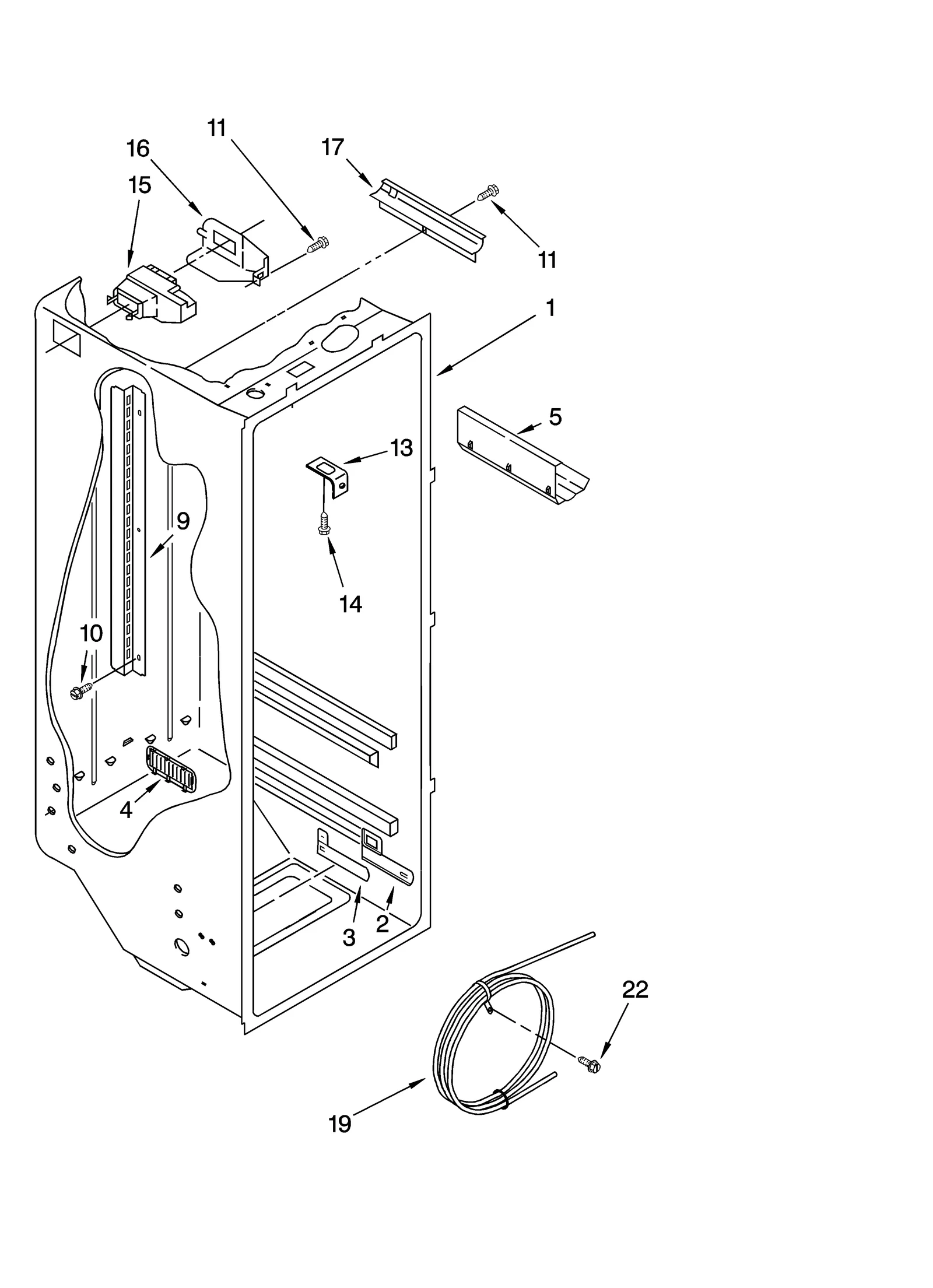 11
16
17
15
11
1
5
13
9
14
10
4
3
2
22
19