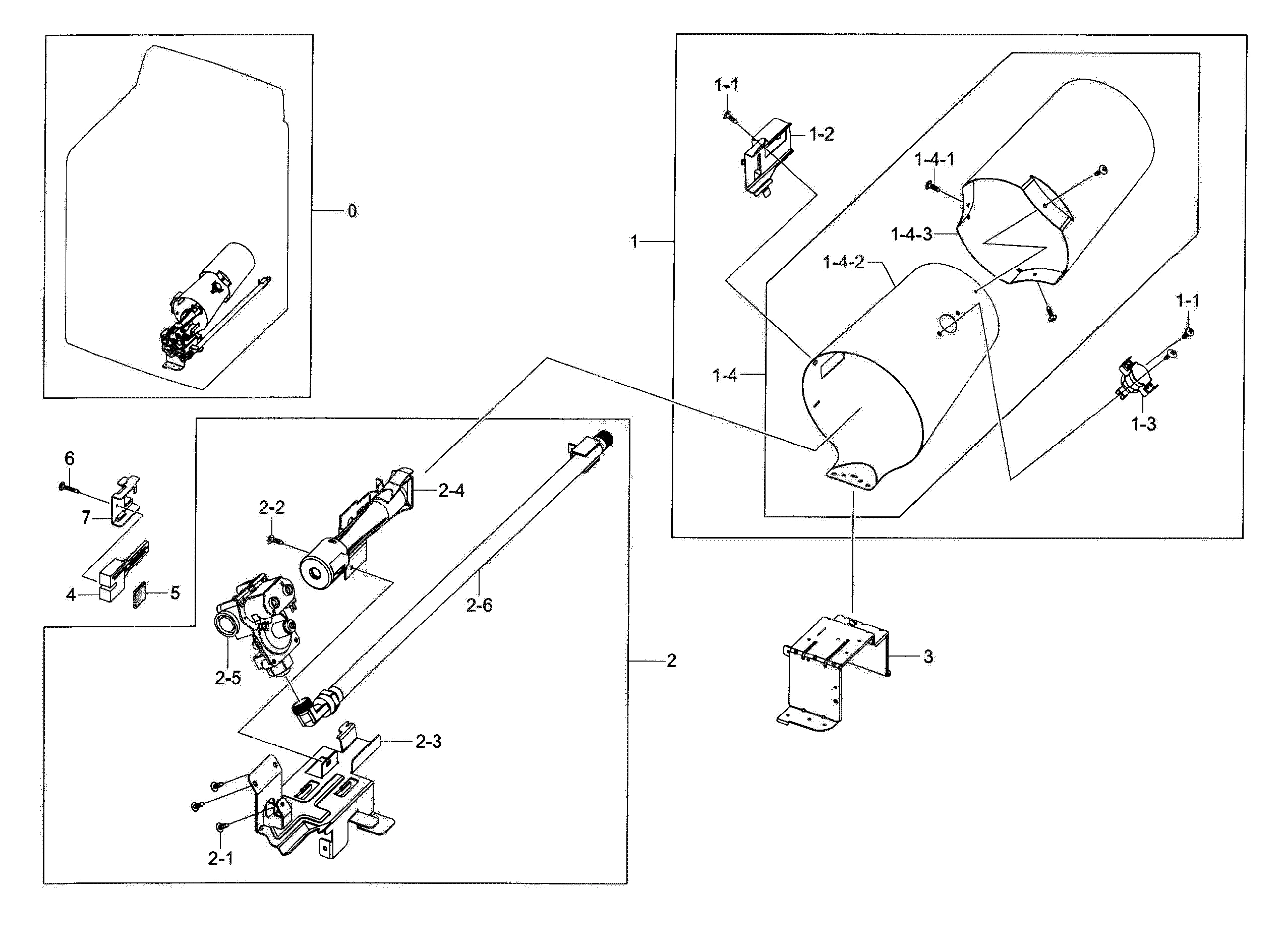 0

1-1
1-2
1-4-1
1-4-3
1
1-4-2
1-1
1-4
1-3

6
7
4
5

2-2
2-4
2-6
2-5
2
3
2-3
2-1