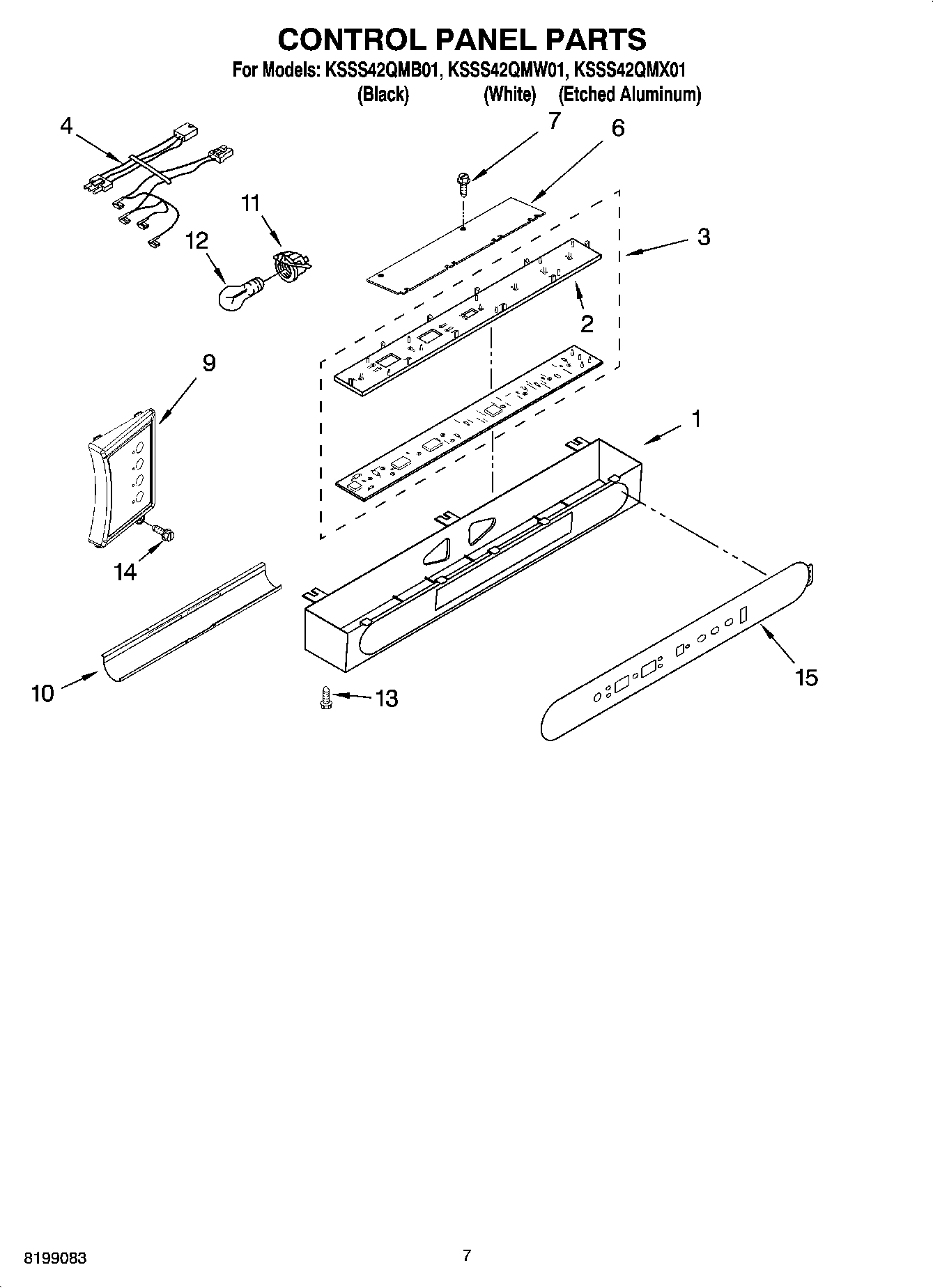 CONTROL PANEL PARTS

For Models: KSSS42QMB01, KSSS42QMW01, KSSS42QMX01
(Black) (White) (Etched Aluminum)

4
7
6
11
12
3
2
9
1
14
10
13
15

8199083
7