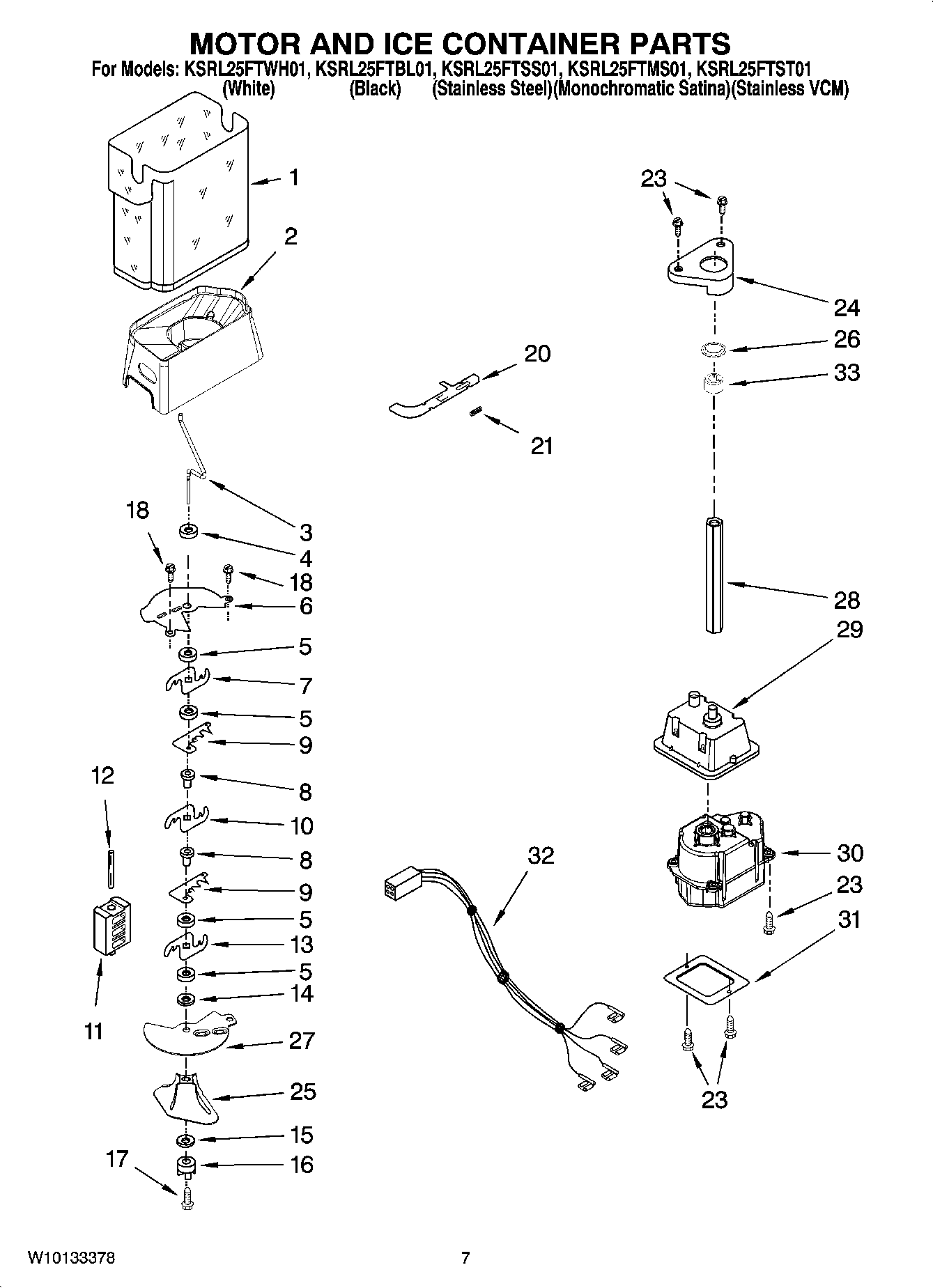 MOTOR AND ICE CONTAINER PARTS

For Models: KSRL25FTWH01, KSRL25FTBL01, KSRL25FTSS01, KSRL25FTMS01, KSRL25FTST01
(White) (Black) (Stainless Steel)(Monochromatic Satina)(Stainless VCM)

1
2
3
18
4
18
6
5
7
5
9
12
8
10
8
9
5
13
5
14
11
27
25
15
17
16

20
21
32

23
24
26
33
28
29
30
23
31
23

W10133378
7