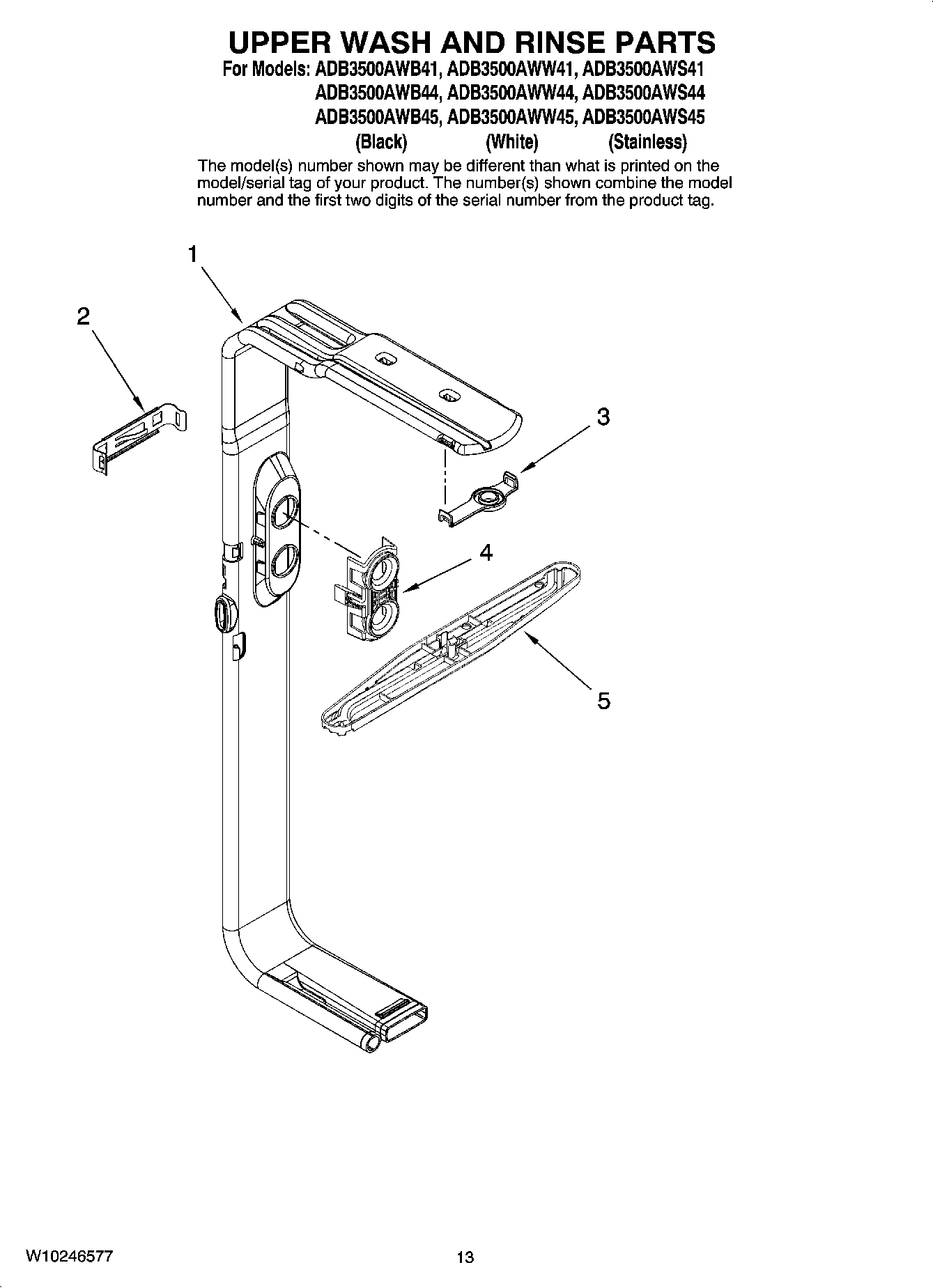 UPPER WASH AND RINSE PARTS

For Models: ADB3500AWB41, ADB3500AWW41, ADB3500AWS41
ADB3500AWB44, ADB3500AWW44, ADB3500AWS44
ADB3500AWB45, ADB3500AWW45, ADB3500AWS45
(Black) (White) (Stainless)

The model(s) number shown may be different than what is printed on the model/serial tag of your product. The number(s) shown combine the model number and the first two digits of the serial number from the product tag.

1

2

3

4

5

W10246577

13