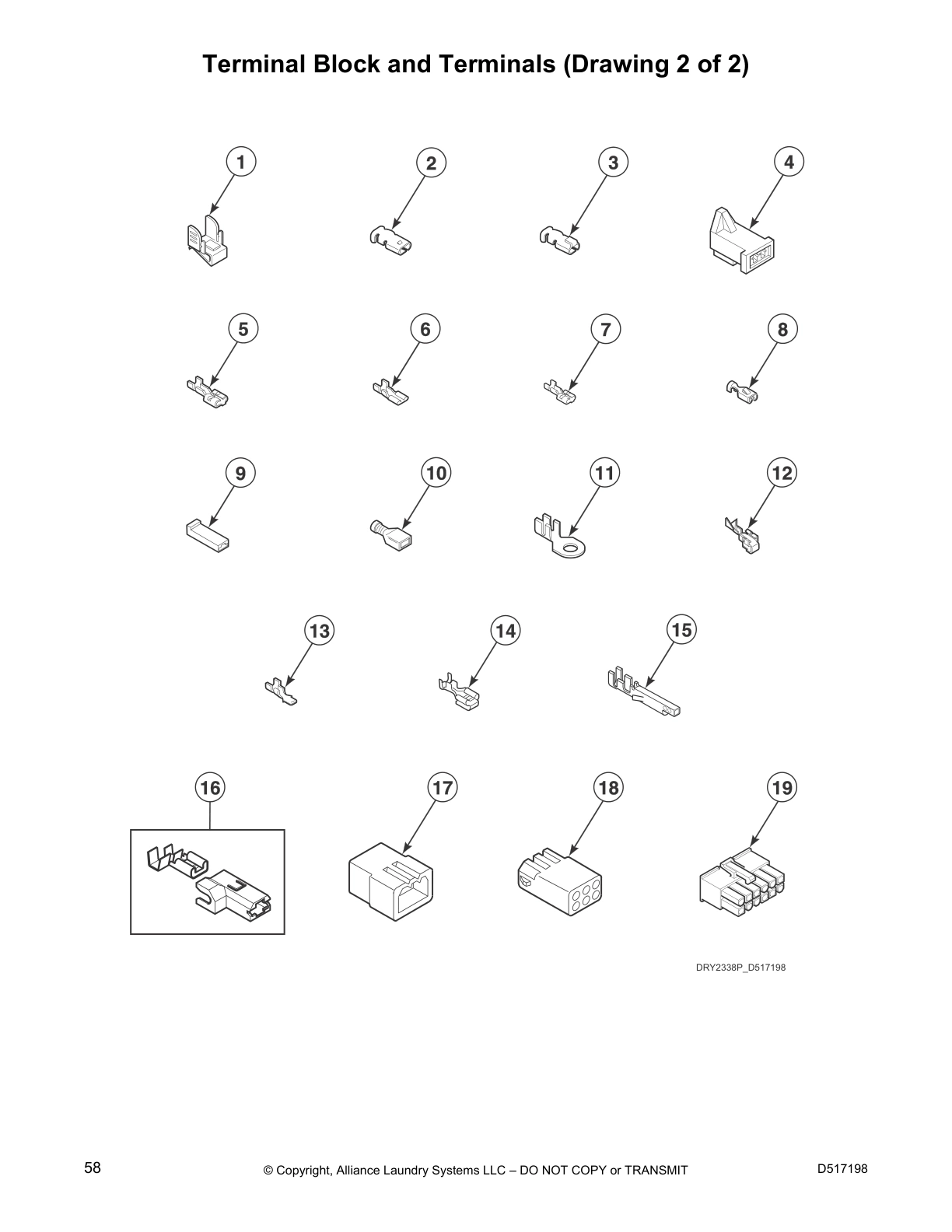 Terminal Block and Terminals (Drawing 2 of 2)

1
2
3
4
5
6
7
8
9
10
11
12
13
14
15
16
17
18
19

DRY2338P_D517198

58
© Copyright, Alliance Laundry Systems LLC – DO NOT COPY or TRANSMIT
D517198