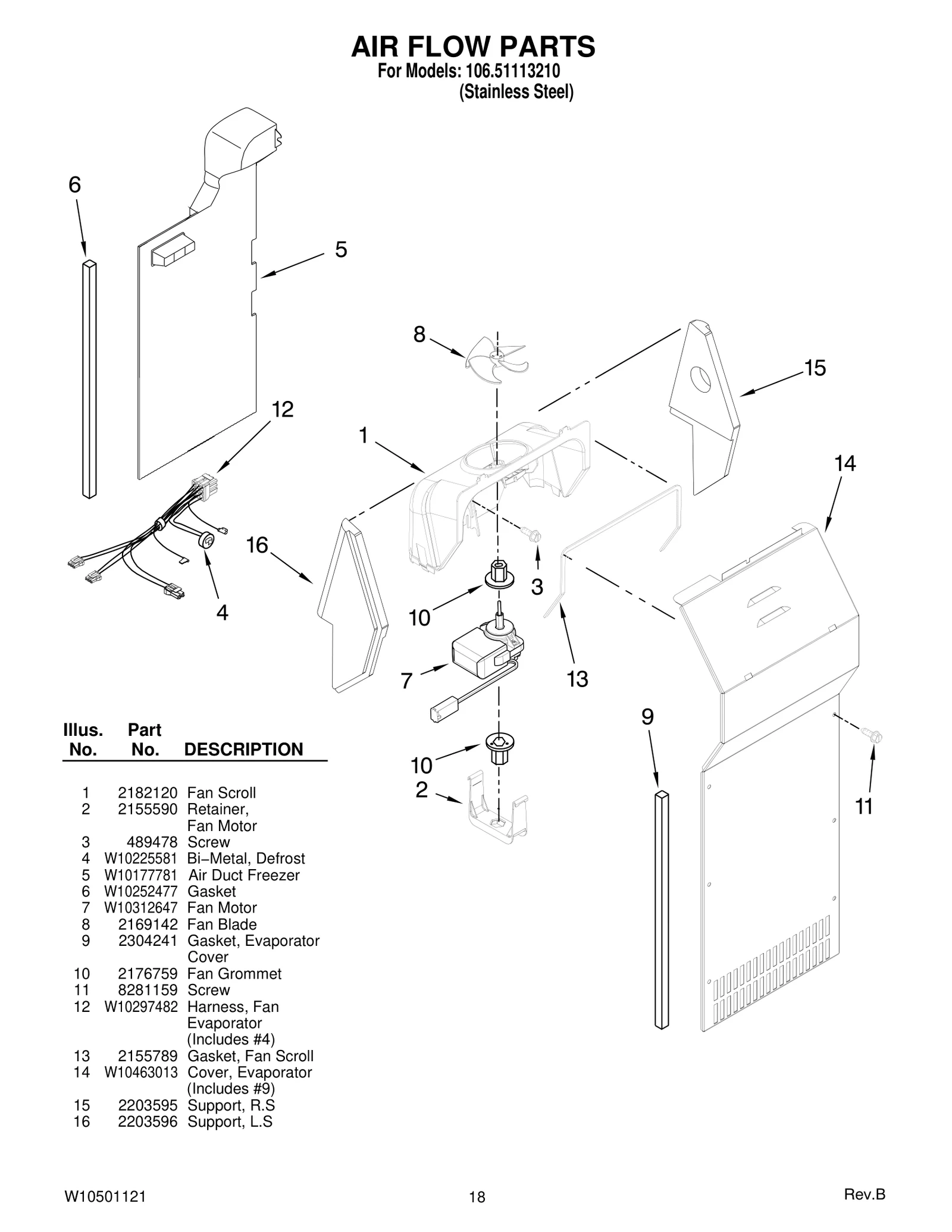 AIR FLOW PARTS
For Models: 106.51113210
(Stainless Steel)

6
5
8
15
12
1
14
16
3
4
10
7
13
9
10
2
11

| Illus. No. | Part No. | DESCRIPTION |
|---|---|---|
| 1 | 2182120 | Fan Scroll |
| 2 | 2155590 | Retainer, Fan Motor |
| 3 | 489478 | Screw |
| 4 | W10225581 | Bi–Metal, Defrost |
| 5 | W10177781 | Air Duct Freezer |
| 6 | W10252477 | Gasket |
| 7 | W10312647 | Fan Motor |
| 8 | 2169142 | Fan Blade |
| 9 | 2304241 | Gasket, Evaporator Cover |
| 10 | 2176759 | Fan Grommet |
| 11 | 8281159 | Screw |
| 12 | W10297482 | Harness, Fan Evaporator (Includes #4) |
| 13 | 2155789 | Gasket, Fan Scroll |
| 14 | W10463013 | Cover, Evaporator (Includes #9) |
| 15 | 2203595 | Support, R.S |
| 16 | 2203596 | Support, L.S |

W10501121
18
Rev.B