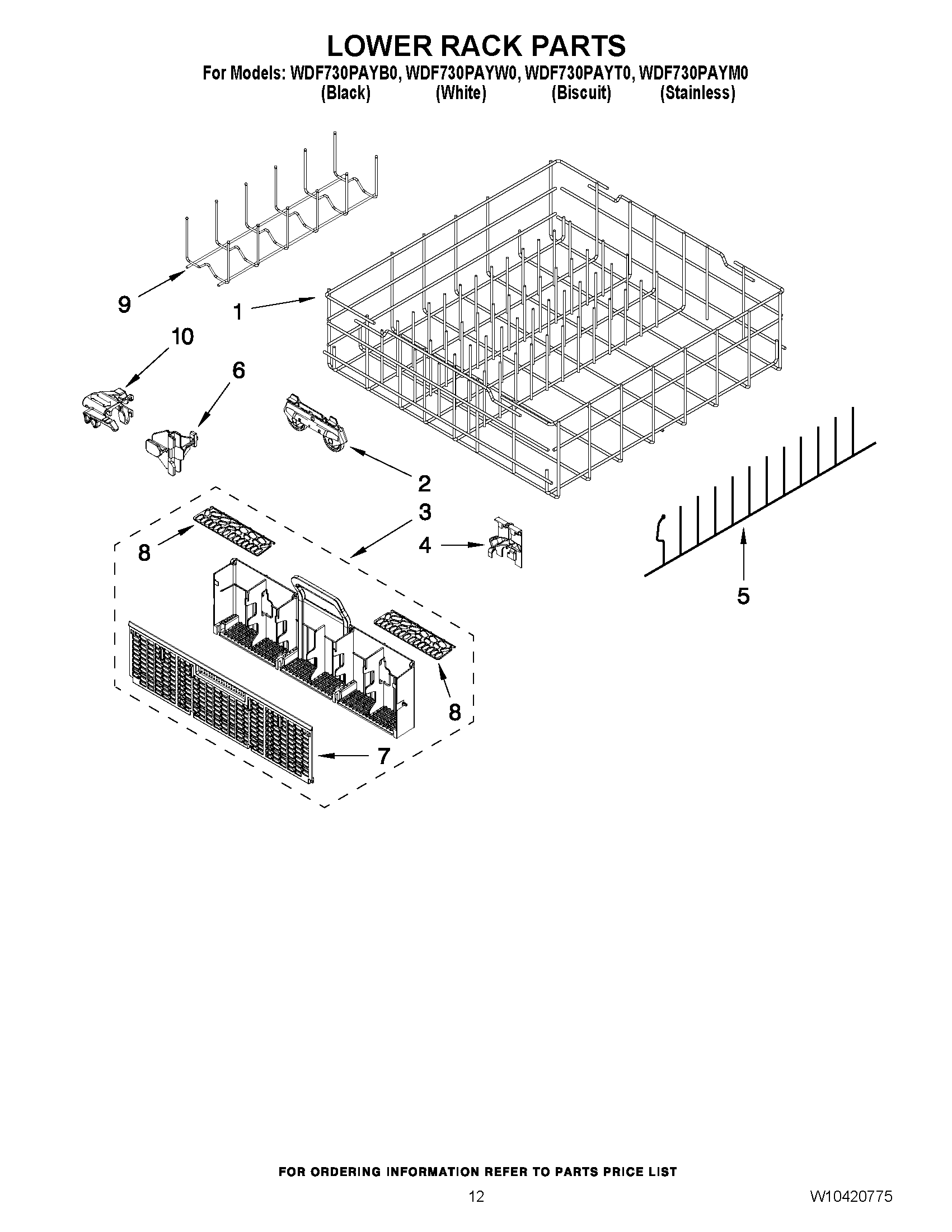 LOWER RACK PARTS
For Models: WDF730PAYB0, WDF730PAYW0, WDF730PAYT0, WDF730PAYM0
(Black) (White) (Biscuit) (Stainless)

9
1
10
6
2
3
8
4
5
8
7

FOR ORDERING INFORMATION REFER TO PARTS PRICE LIST

12

W10420775