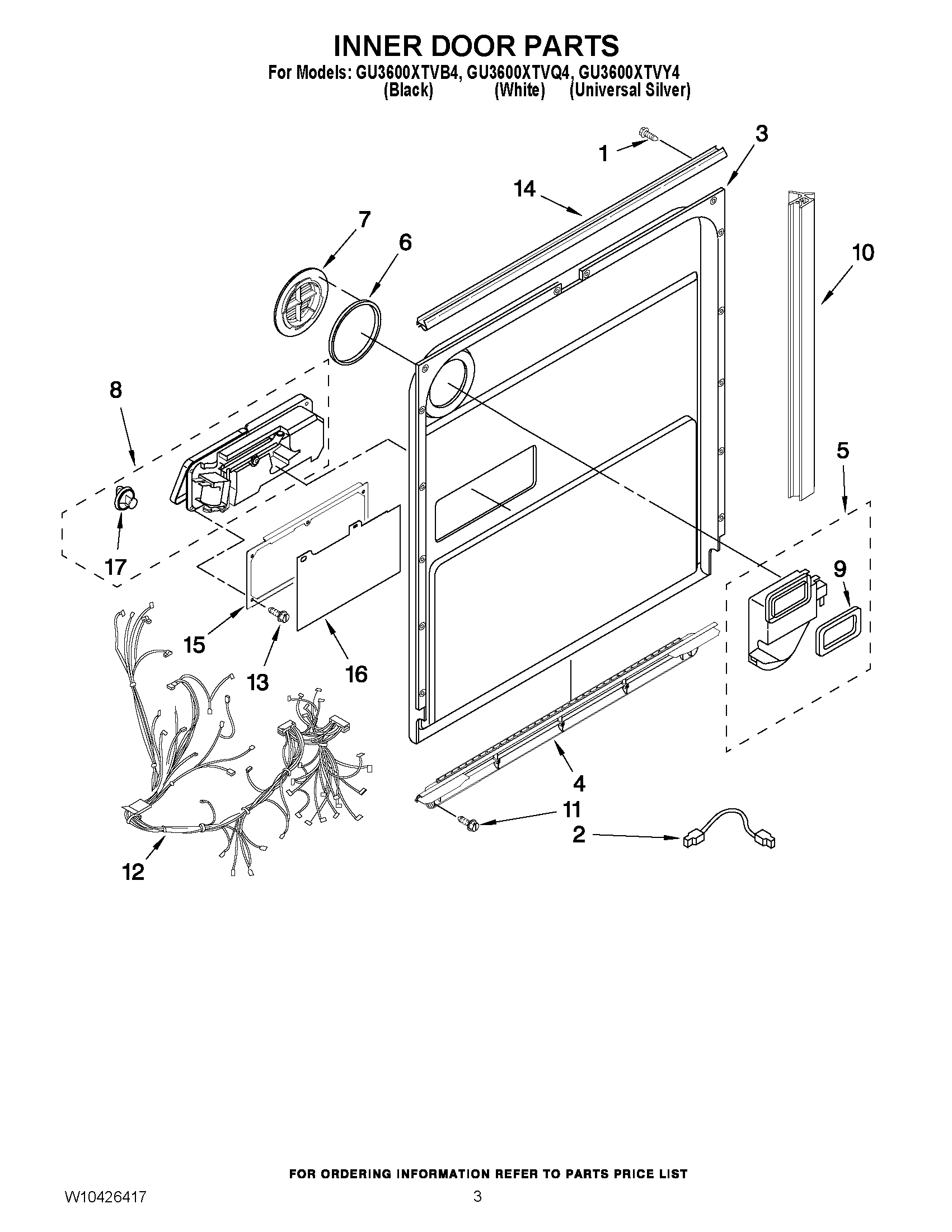 INNER DOOR PARTS
For Models: GU3600XTVB4, GU3600XTVQ4, GU3600XTVY4
(Black) (White) (Universal Silver)

1
3
14
7
6
10
8
5
17
9
15
13
16
4
11
2
12

FOR ORDERING INFORMATION REFER TO PARTS PRICE LIST
W10426417
3