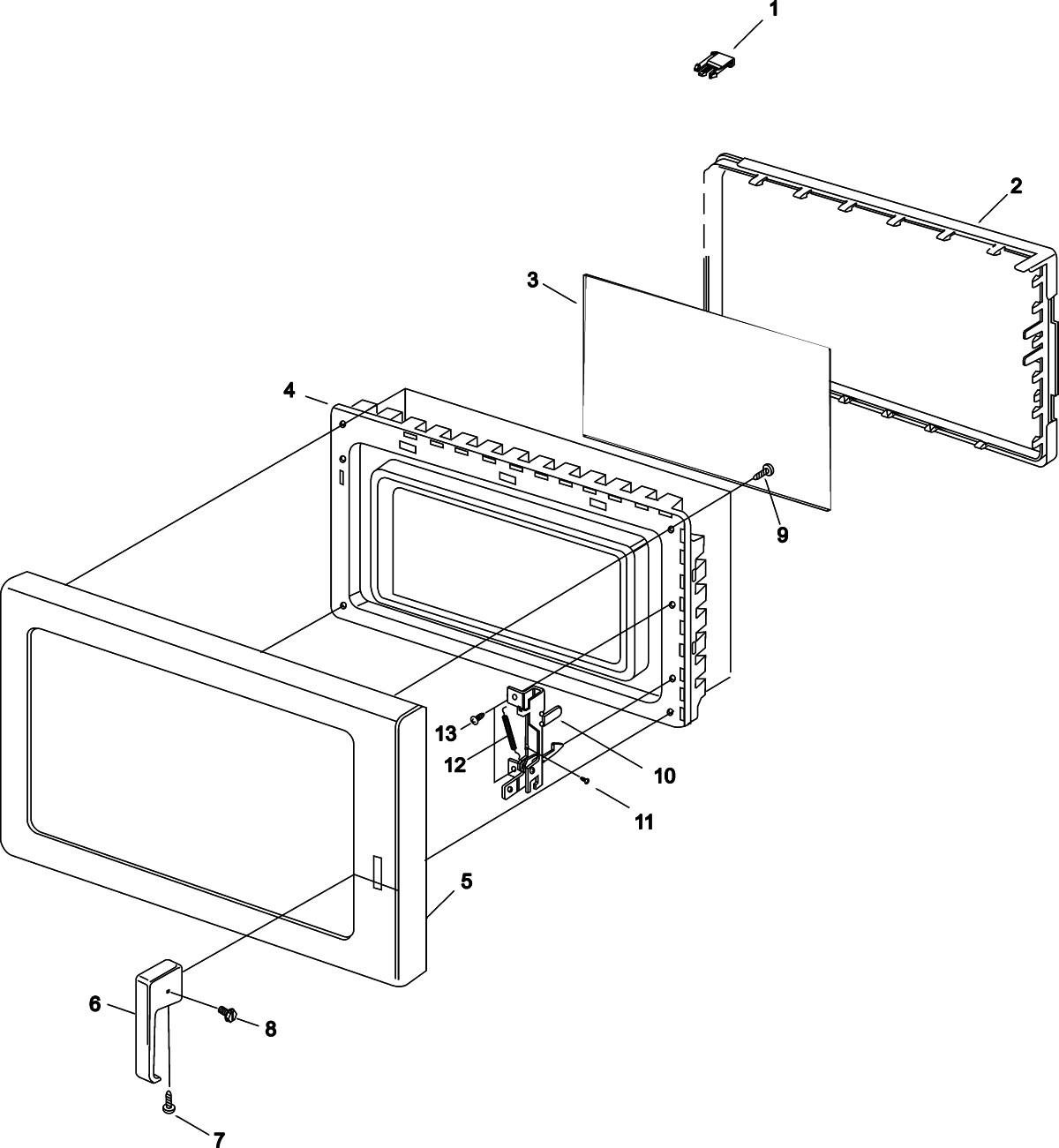 1
2
3
4
9
13
12
10
11
5
6
8
7