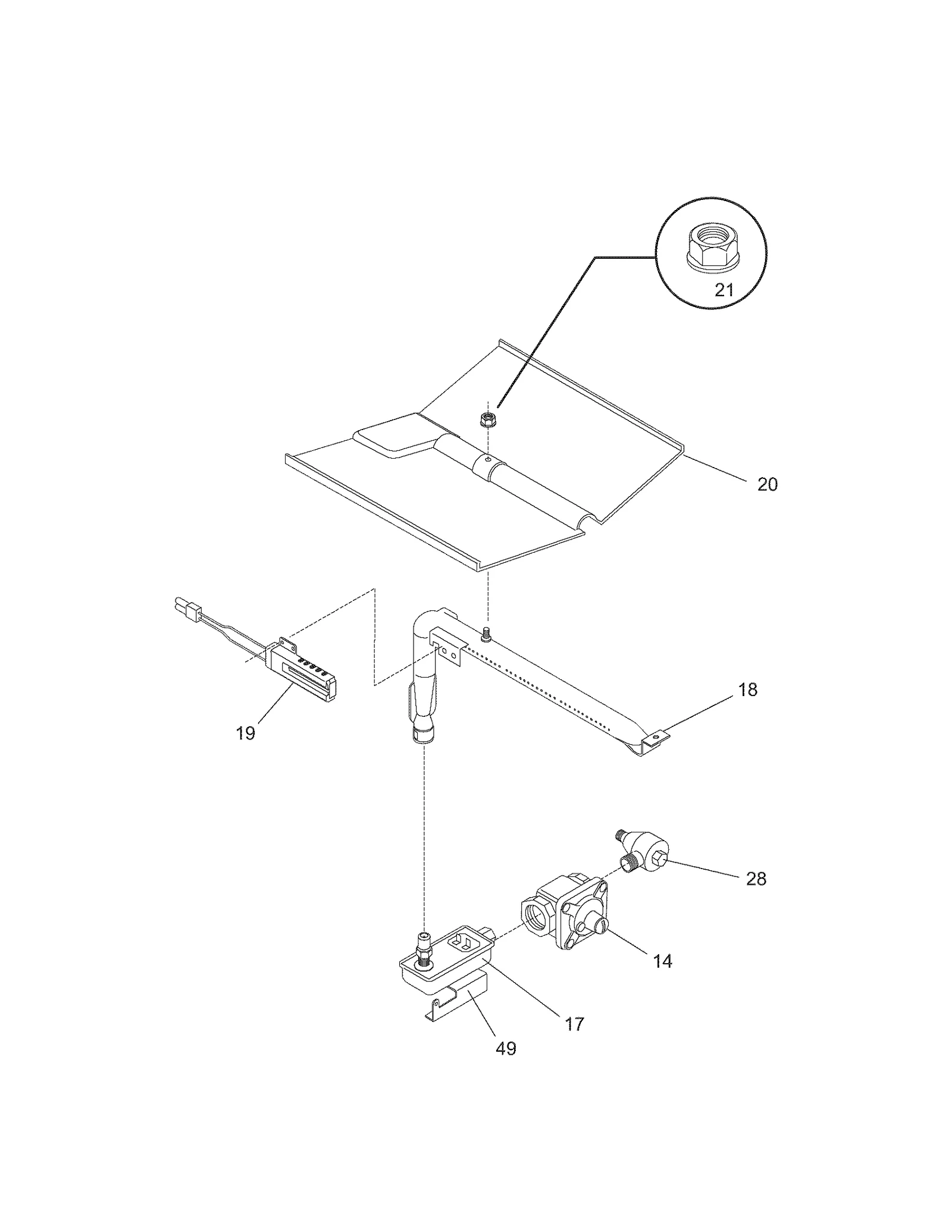 21

20

18

19

28

14

17

49