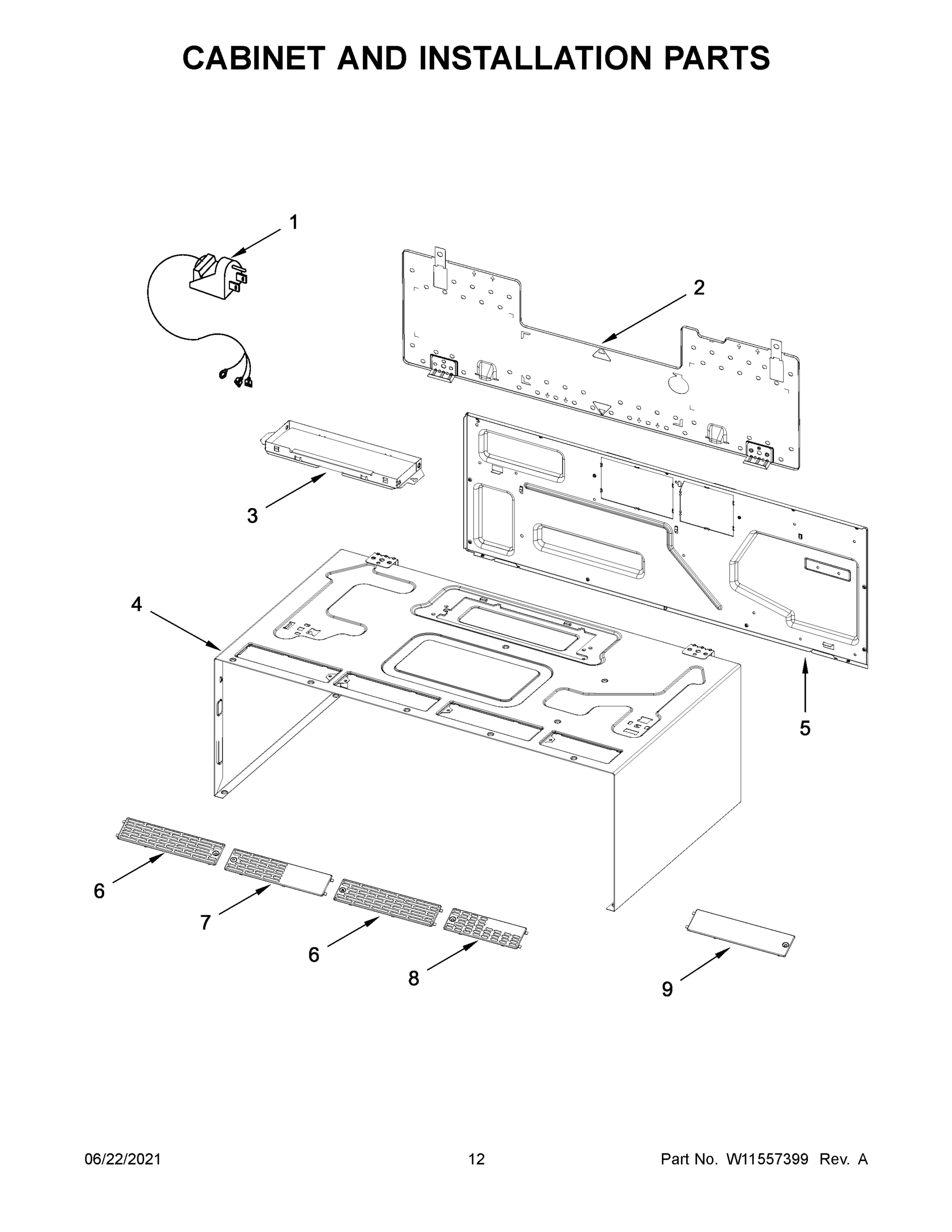 CABINET AND INSTALLATION PARTS

1

2

3

4

5

6

7

6

8

9

06/22/2021

12

Part No. W11557399 Rev. A