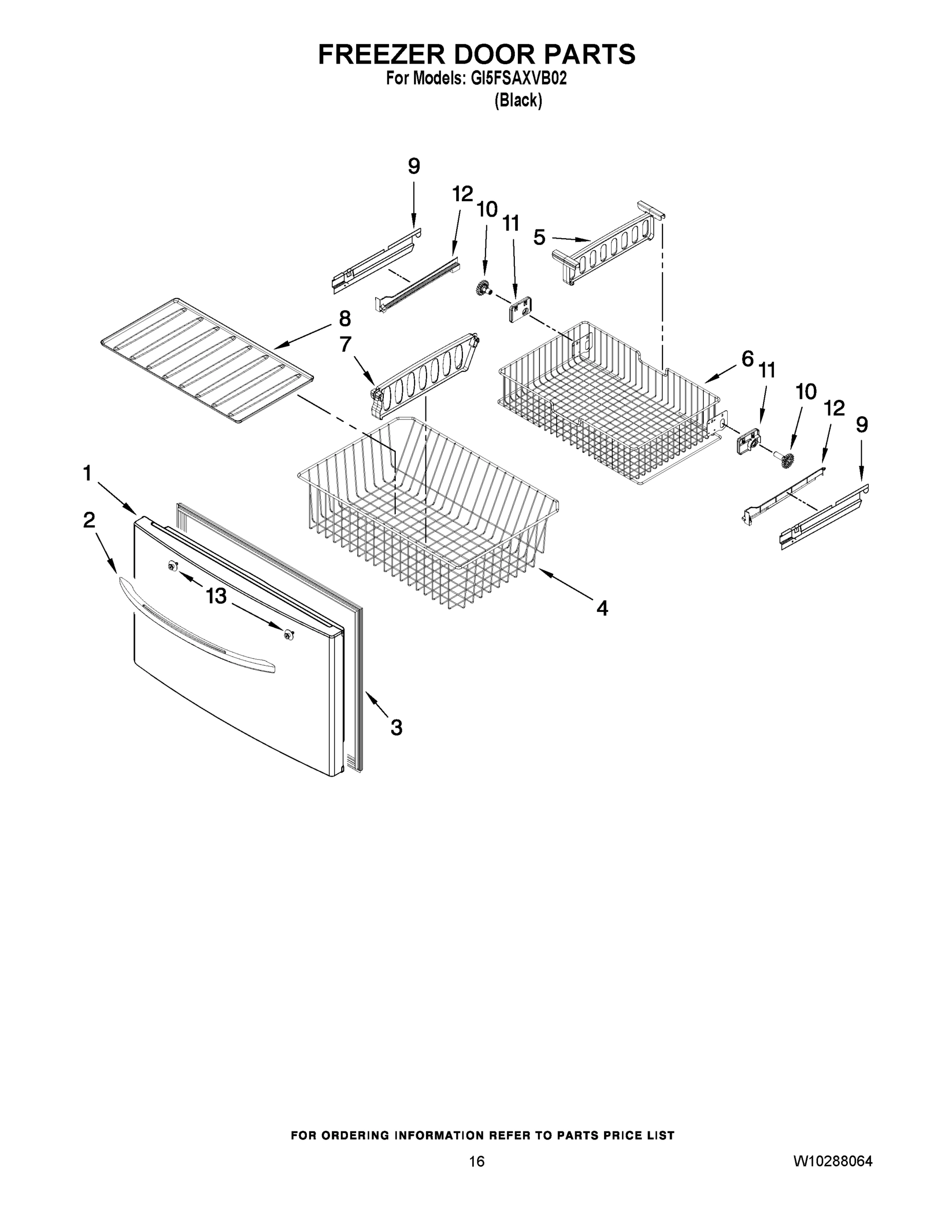 FREEZER DOOR PARTS
For Models: GI5FSAXVB02
(Black)

9
12
10
11
5
8
7
6
11
10
12
9
1
2
13
4
3

FOR ORDERING INFORMATION REFER TO PARTS PRICE LIST

16

W10288064