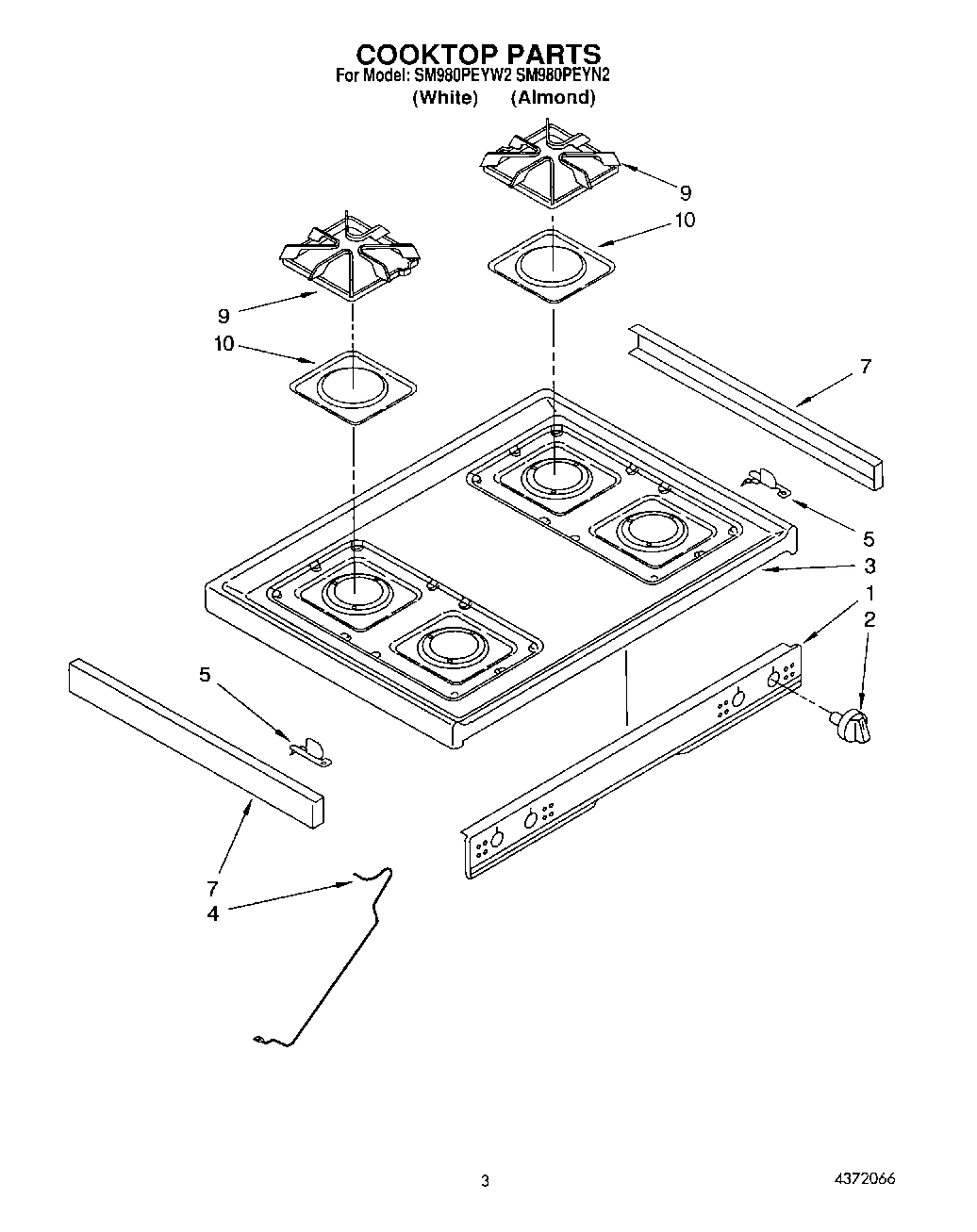 COOKTOP PARTS
For Model: SM980PEYW2 SM980PEYN2
(White) (Almond)

9
10
9
10
7
5
3
1
2
5
7
4

3

4372066