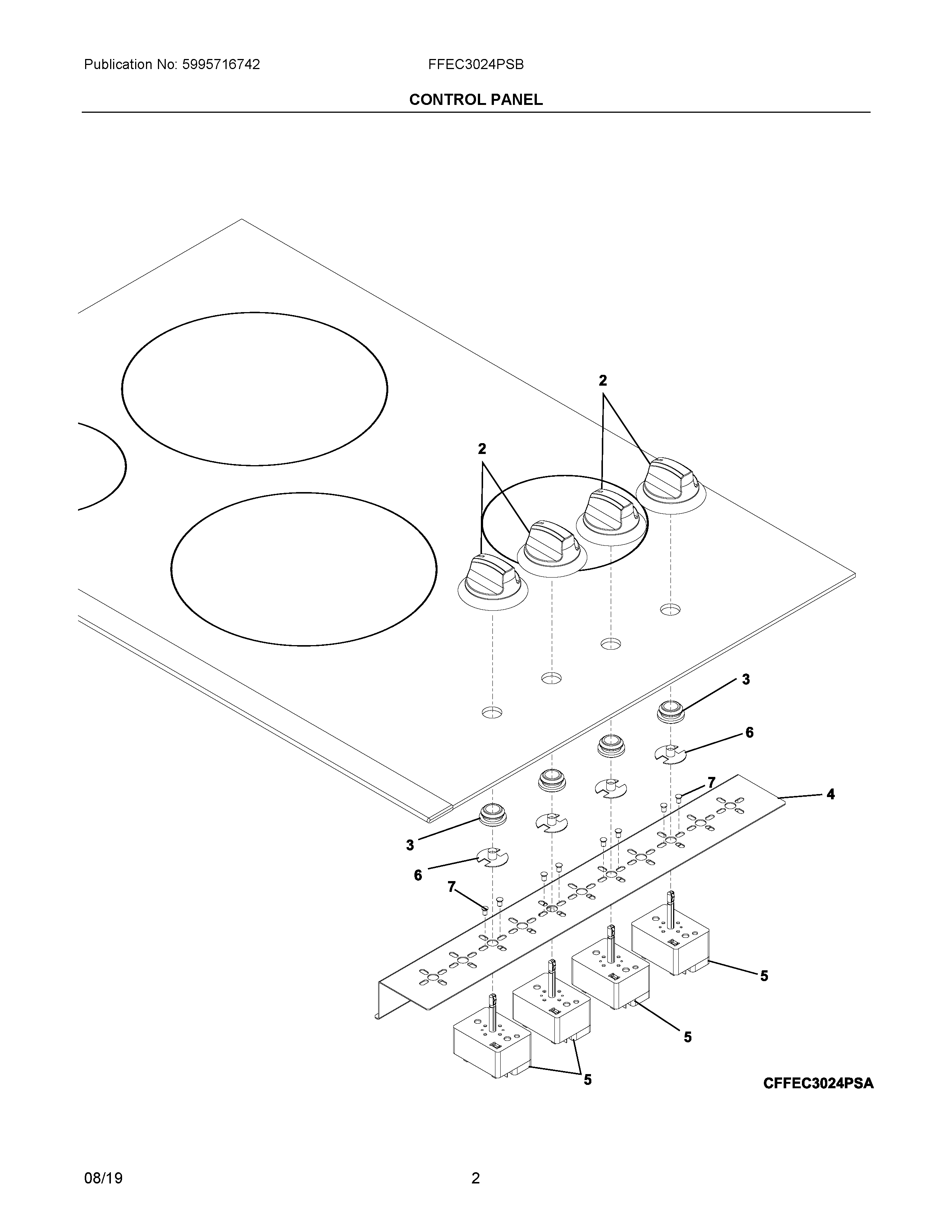 Publication No: 5995716742

FFEC3024PSB

CONTROL PANEL

2

2

3

6

7

4

3

6

7

5

5

5

CFFEC3024PSA

08/19

2