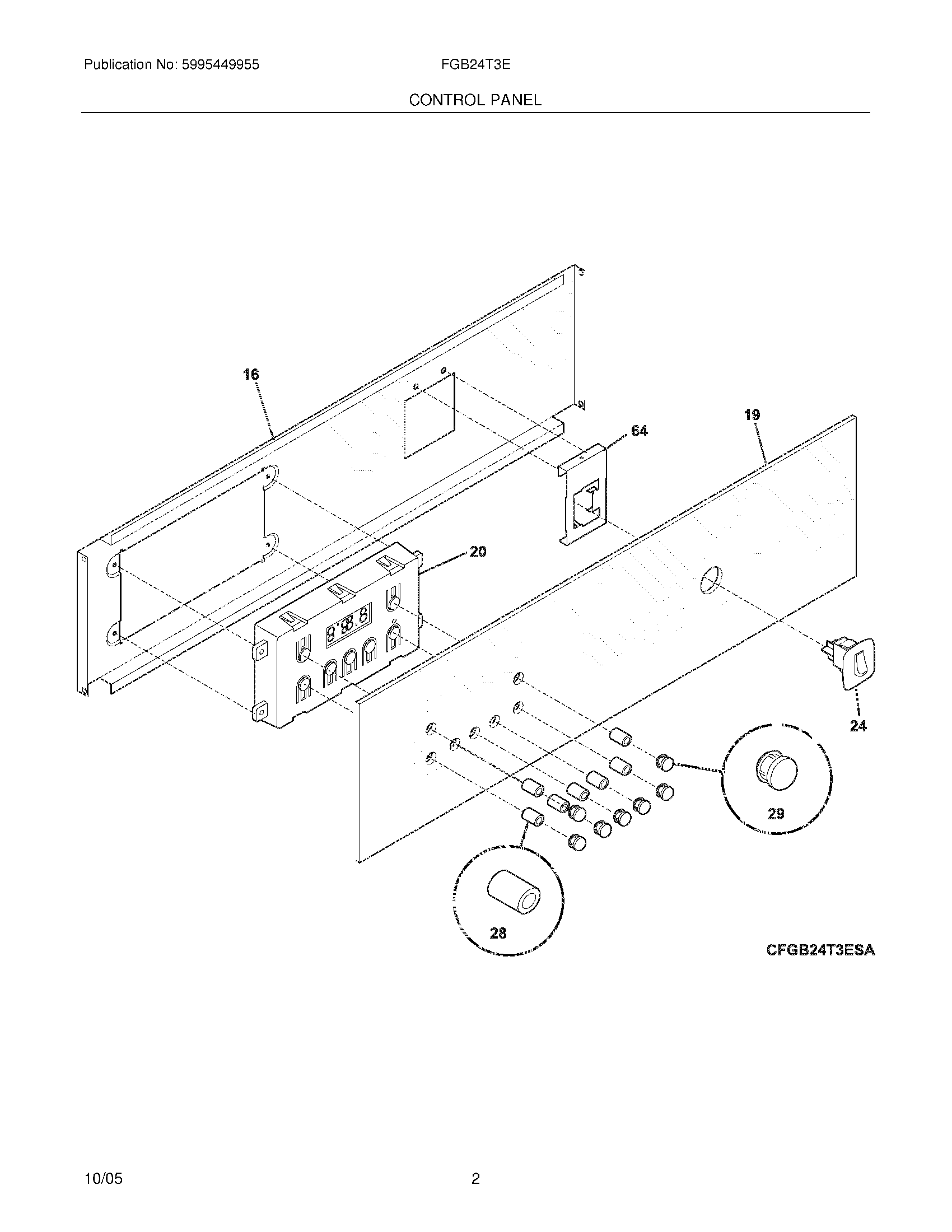 Publication No: 5995449955

FGB24T3E

CONTROL PANEL

16

64

19

20

24

29

28

CFGB24T3ESA

10/05

2