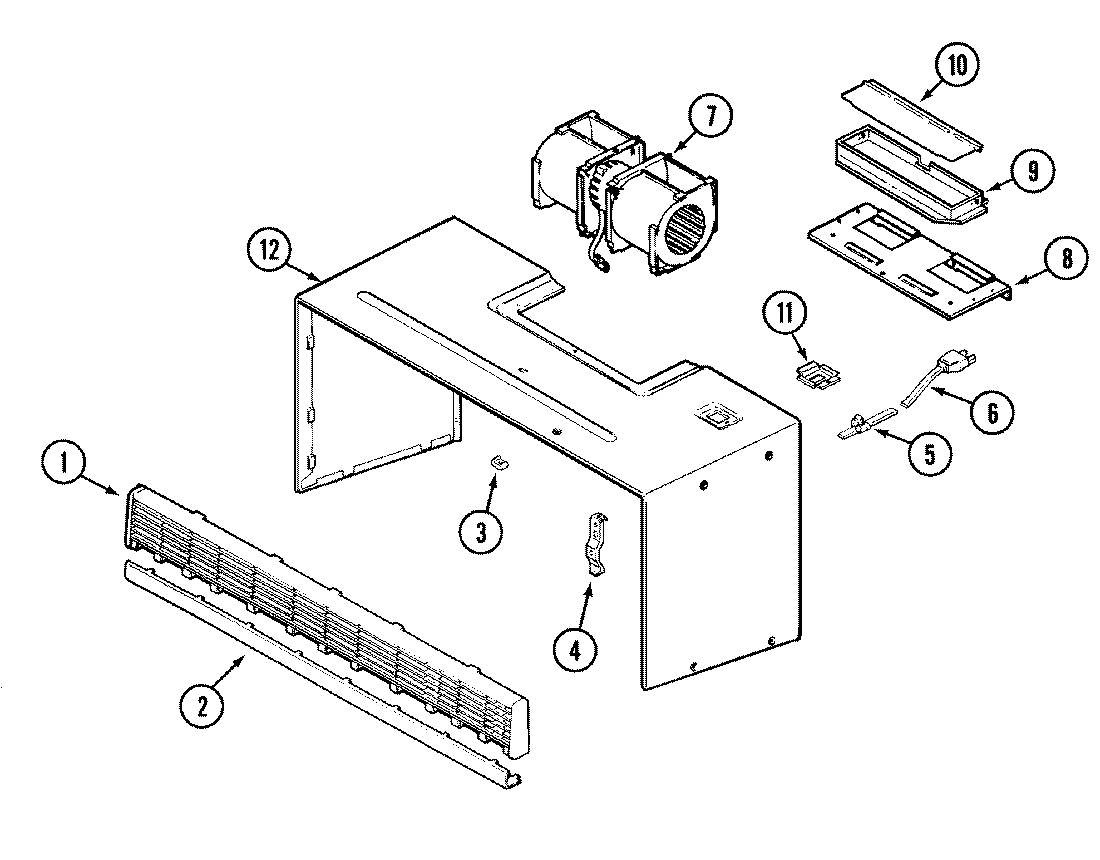 10
7
9
12
8
11
6
5
1
3
4
2