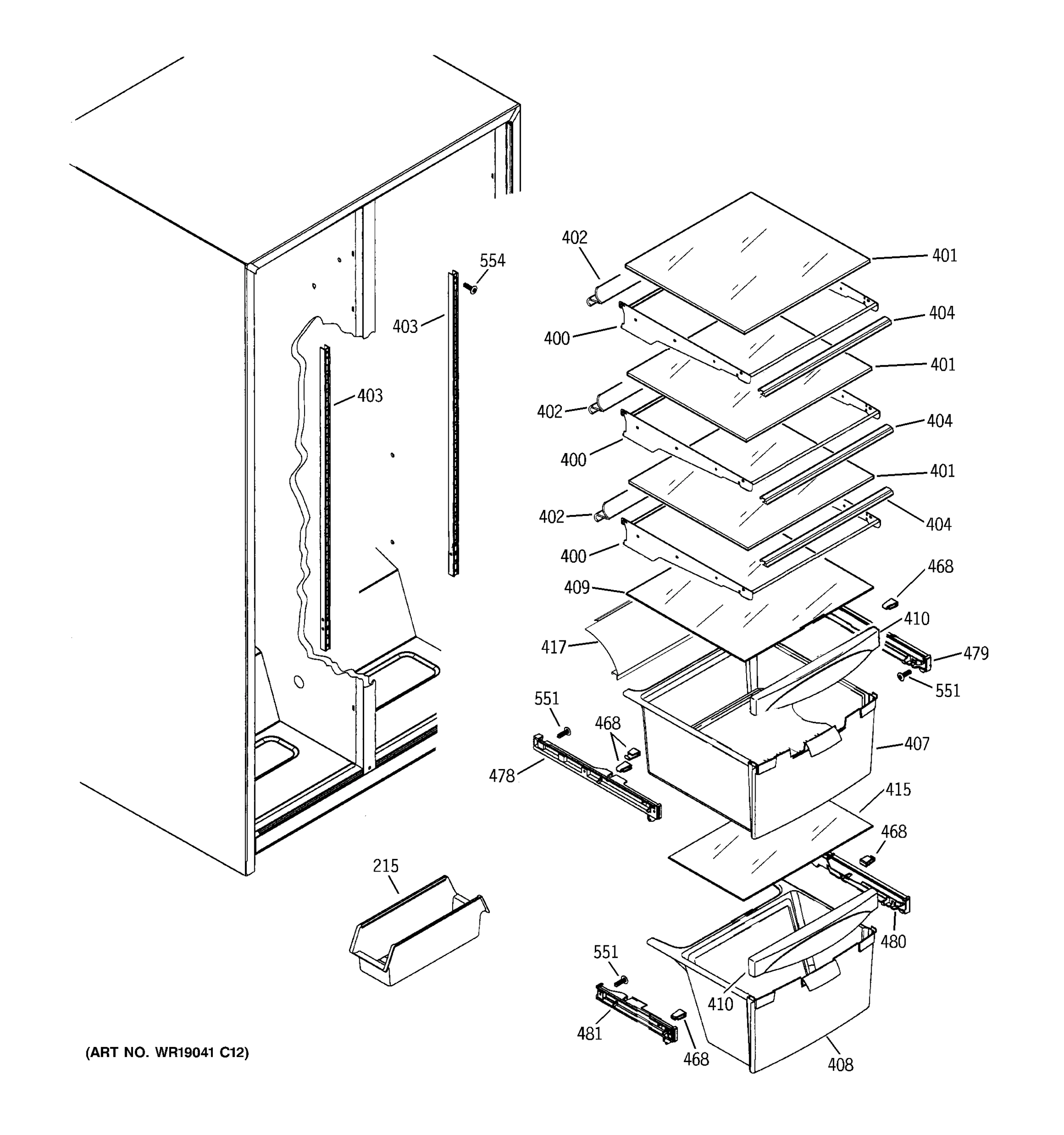 402
554
401
403
404
400
403
401
402
404
400
401
402
404
400
468
409
410
417
479
551
551
468
407
478
415
468
215
480
551
410
481
468
408
(ART NO. WR19041 C12)