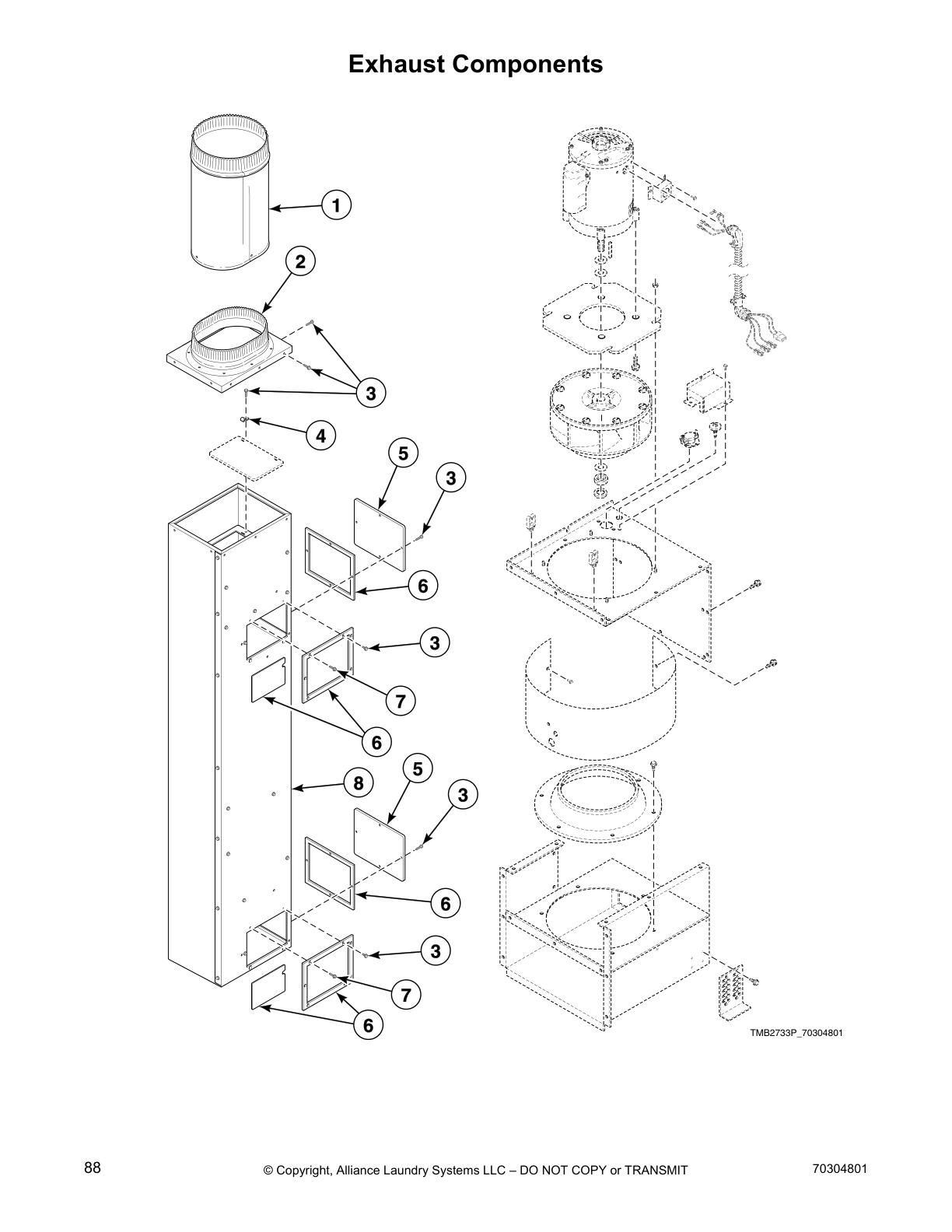 Exhaust Components

1

2

3

4

5

3

6

3

7

6

8

5

3

6

3

7

6

TMB2733P_70304801

88

© Copyright, Alliance Laundry Systems LLC – DO NOT COPY or TRANSMIT

70304801