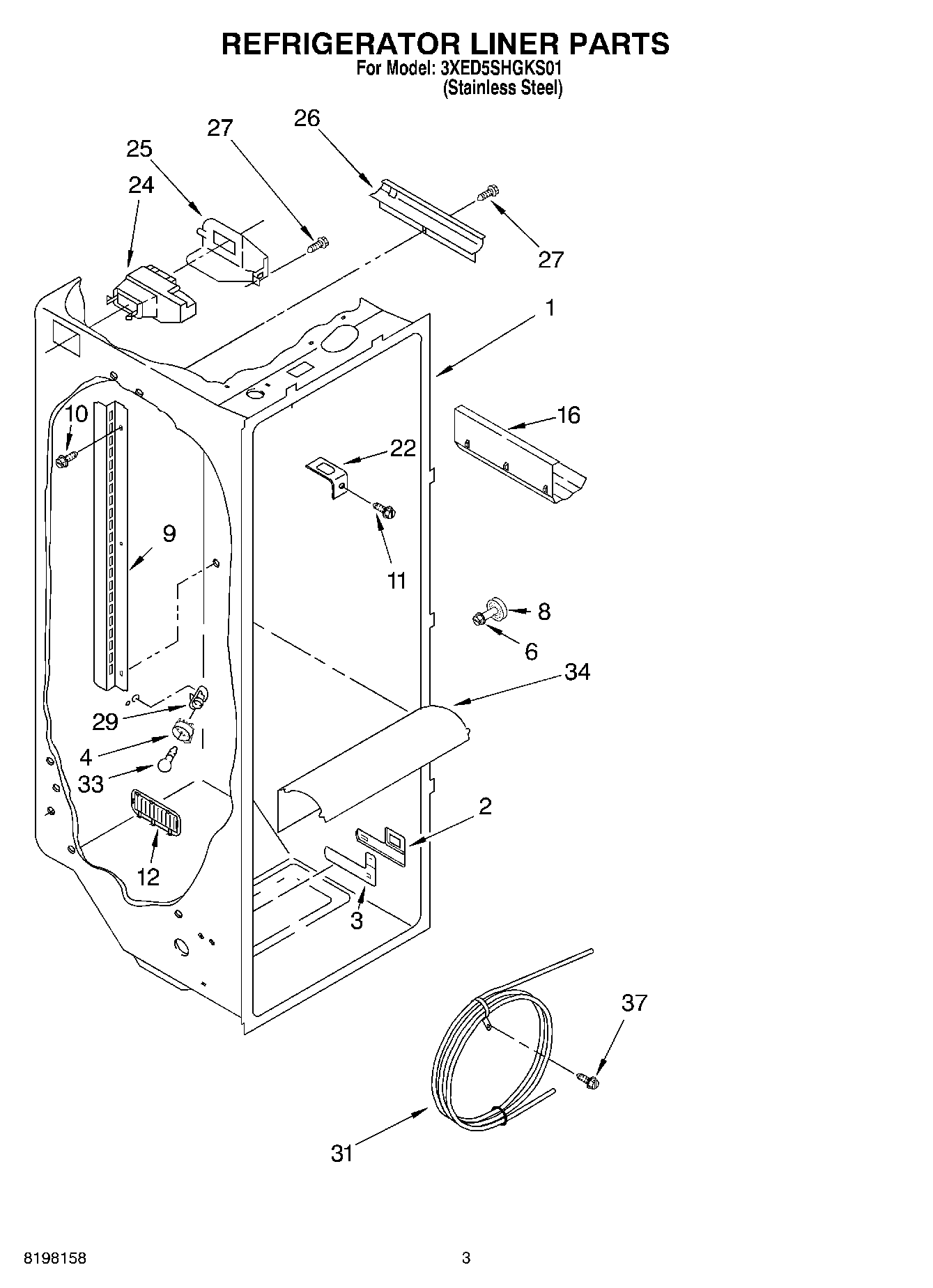 REFRIGERATOR LINER PARTS
For Model: 3XED5SHGKS01
(Stainless Steel)

26
27
25
24
27
1
10
16
22
9
11
8
6
34
29
4
33
2
12
3
37
31

8198158

3