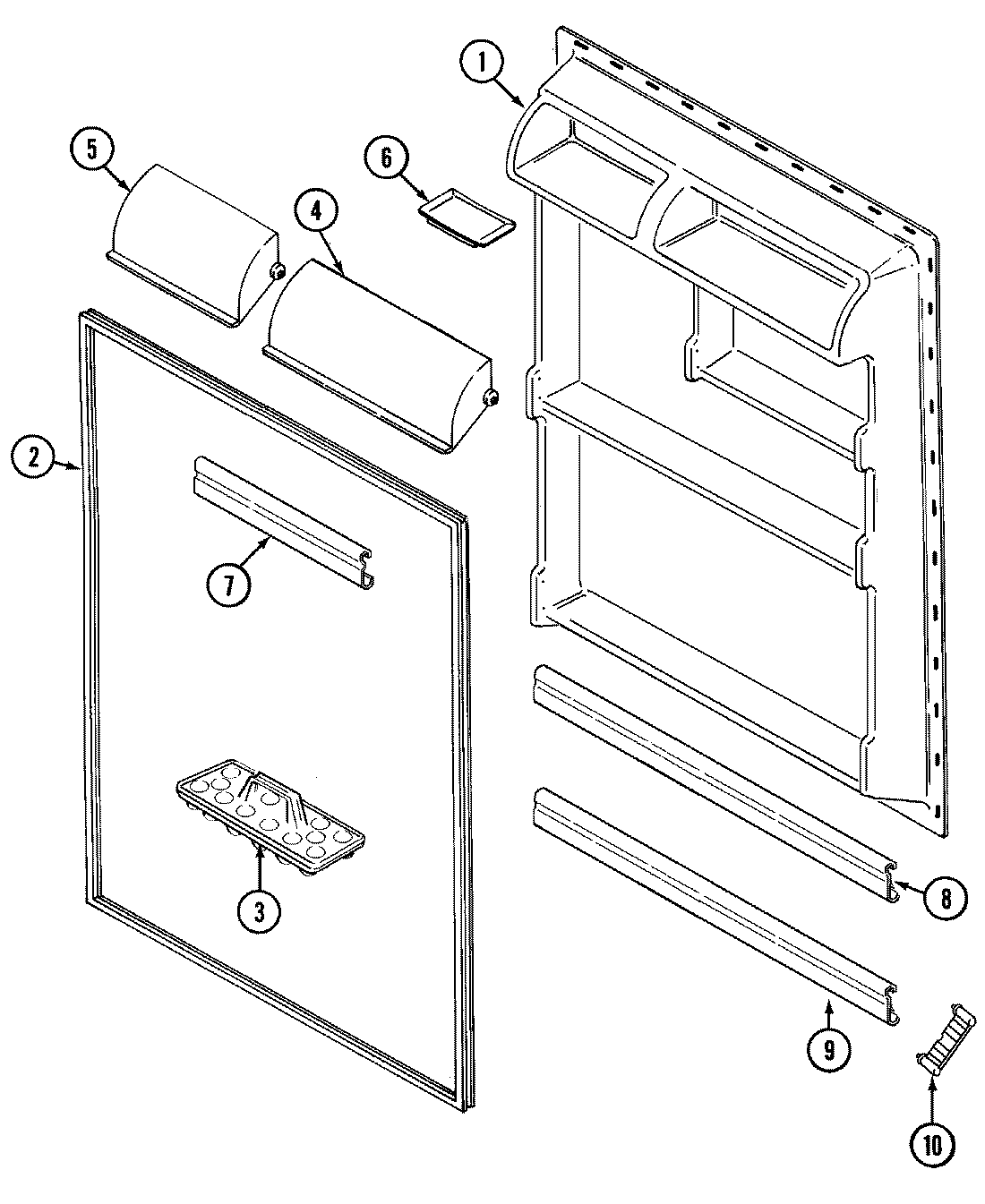 1
5
6
4
2
7
3
8
9
10