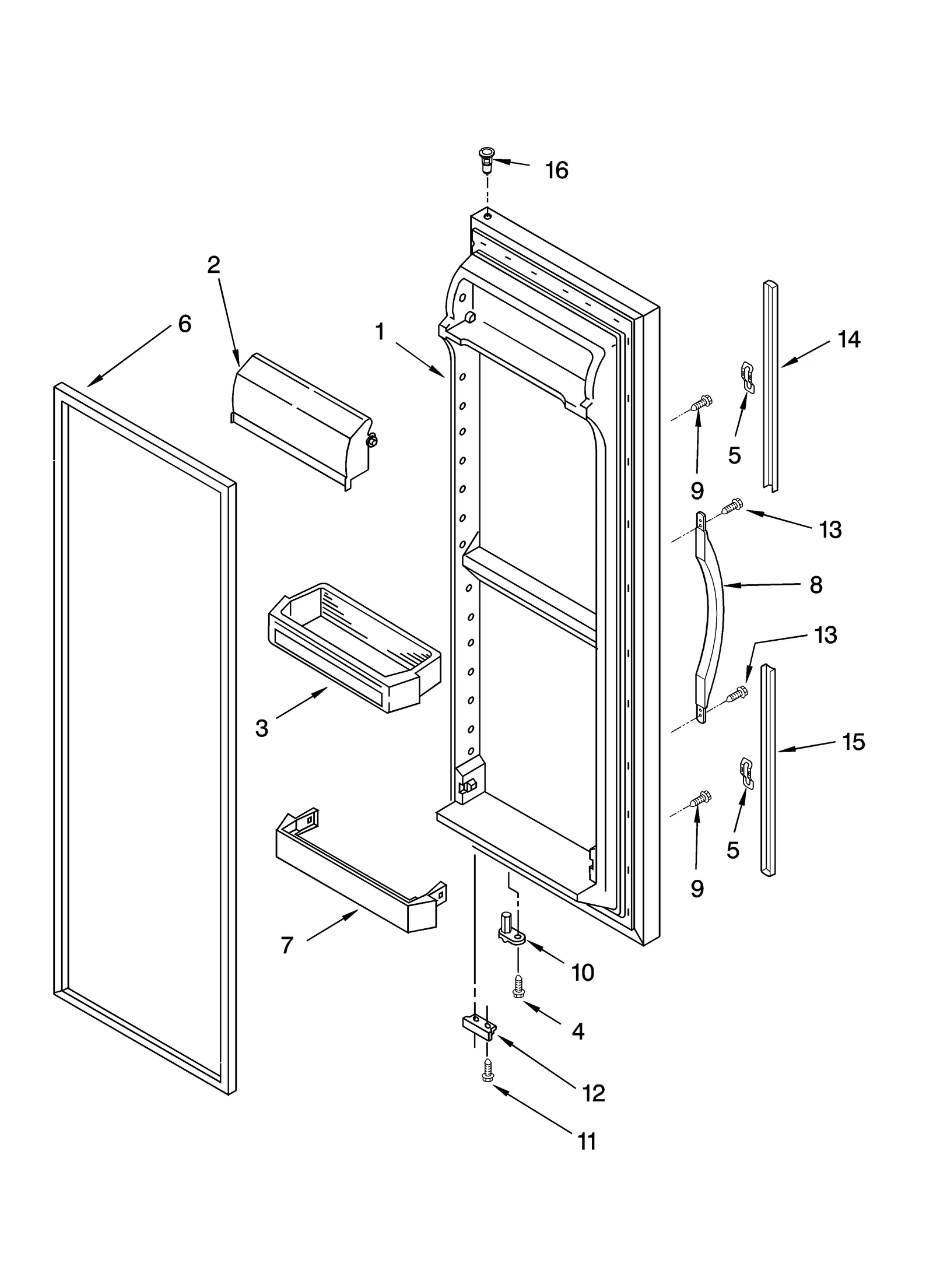 16

2

6

1

14

5

9

13

8

13

3

15

5

9

7

10

4

12

11