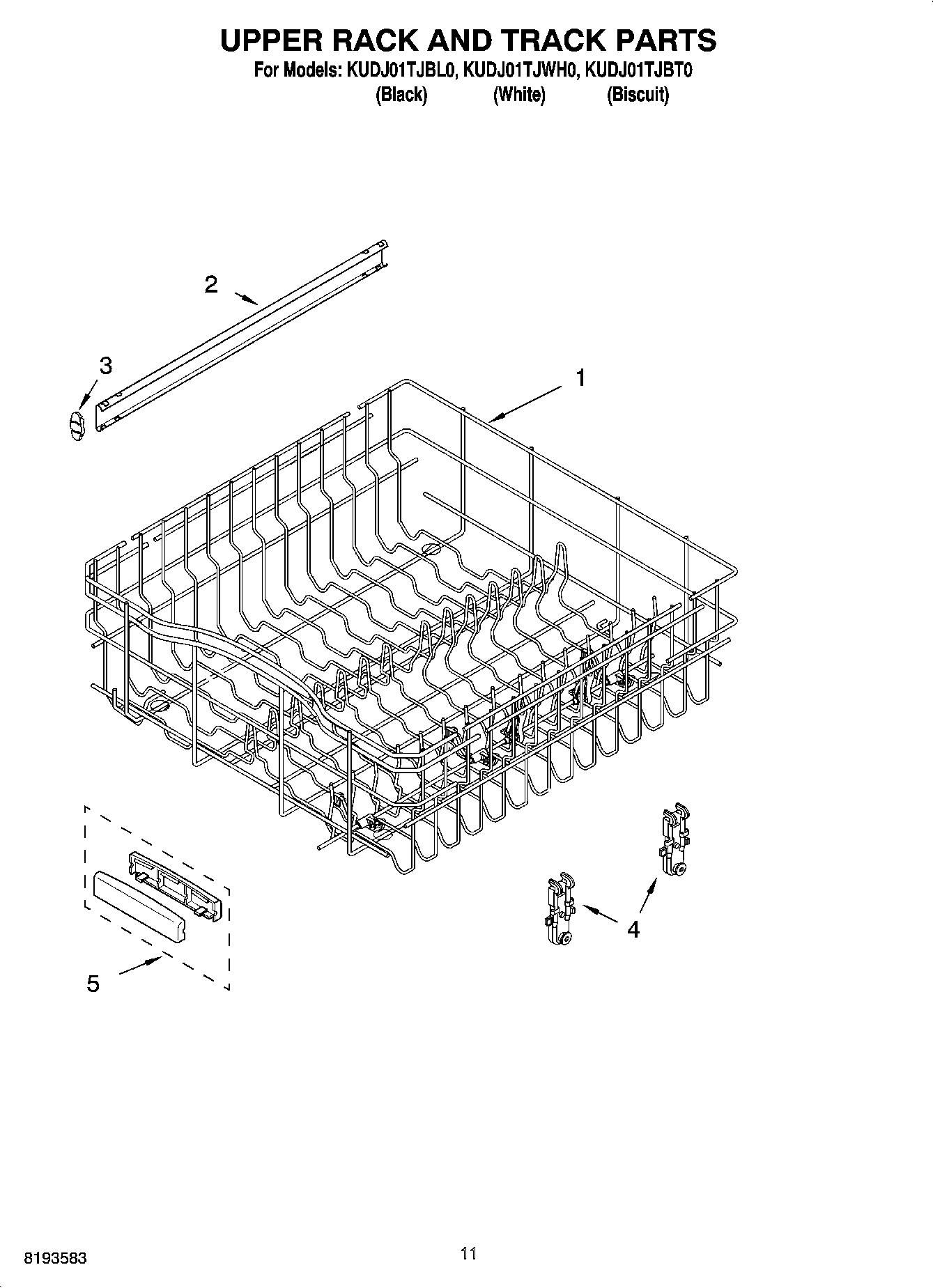 UPPER RACK AND TRACK PARTS
For Models: KUDJ01TJBL0, KUDJ01TJWH0, KUDJ01TJBT0
(Black) (White) (Biscuit)

2

3

1

4

5

8193583

11