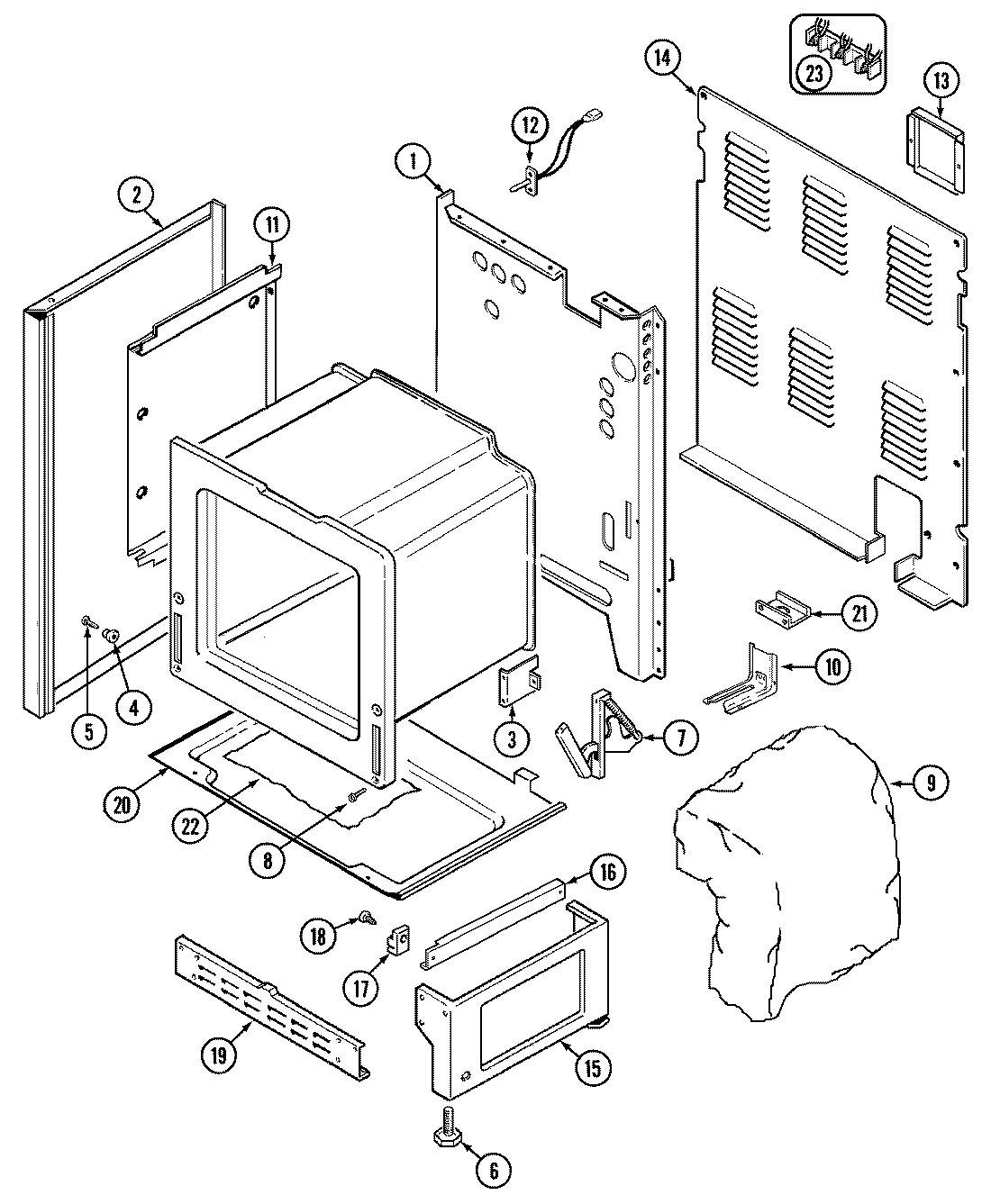 23
14
13
12
1
2
11
21
10
5
4
3
7
9
20
22
8
16
18
17
19
15
6