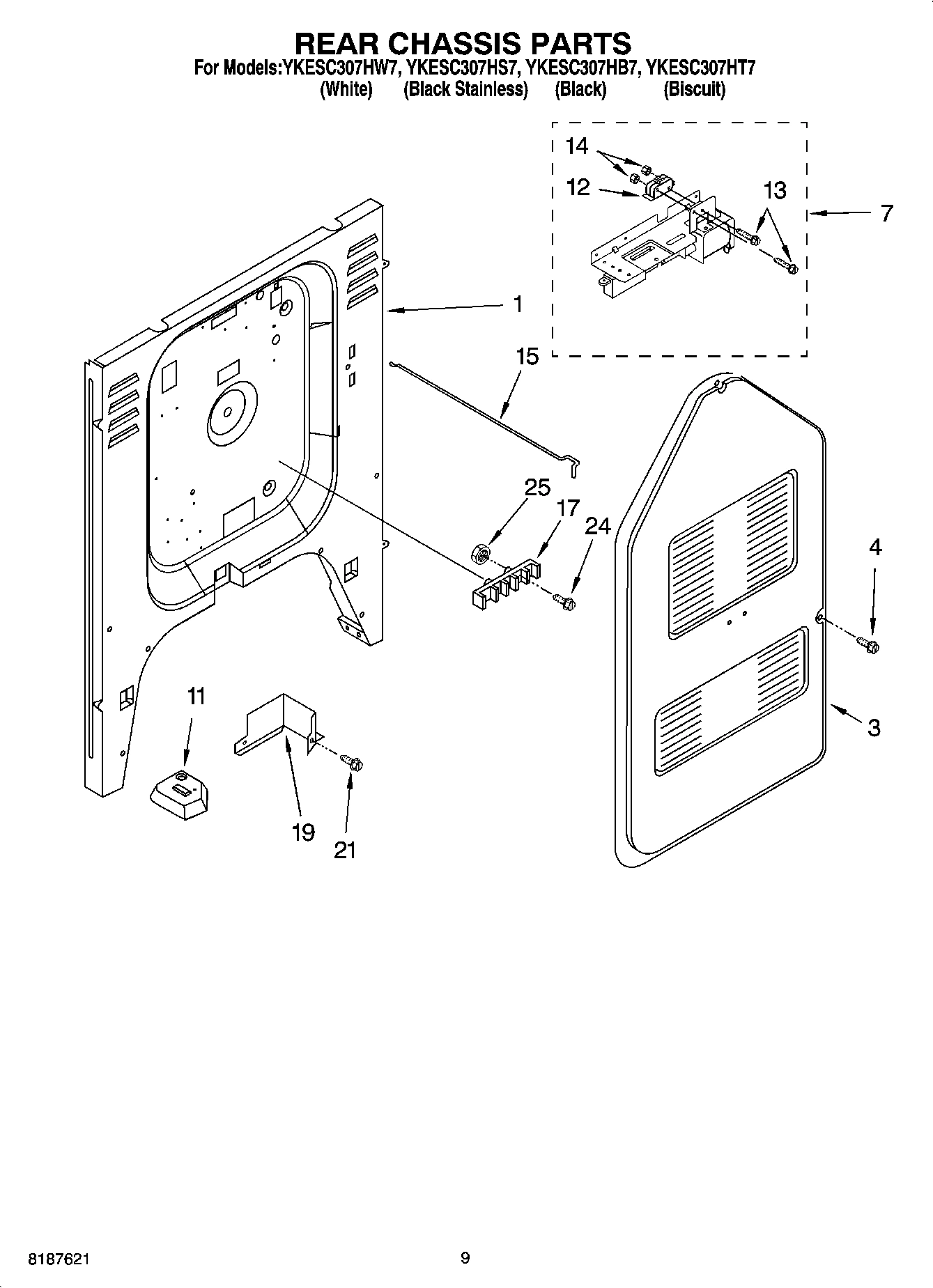 REAR CHASSIS PARTS
For Models:YKESC307HW7, YKESC307HS7, YKESC307HB7, YKESC307HT7
(White) (Black Stainless) (Black) (Biscuit)

14
12
13
7
1
15
25
17
24
4
3
11
19
21

8187621
9