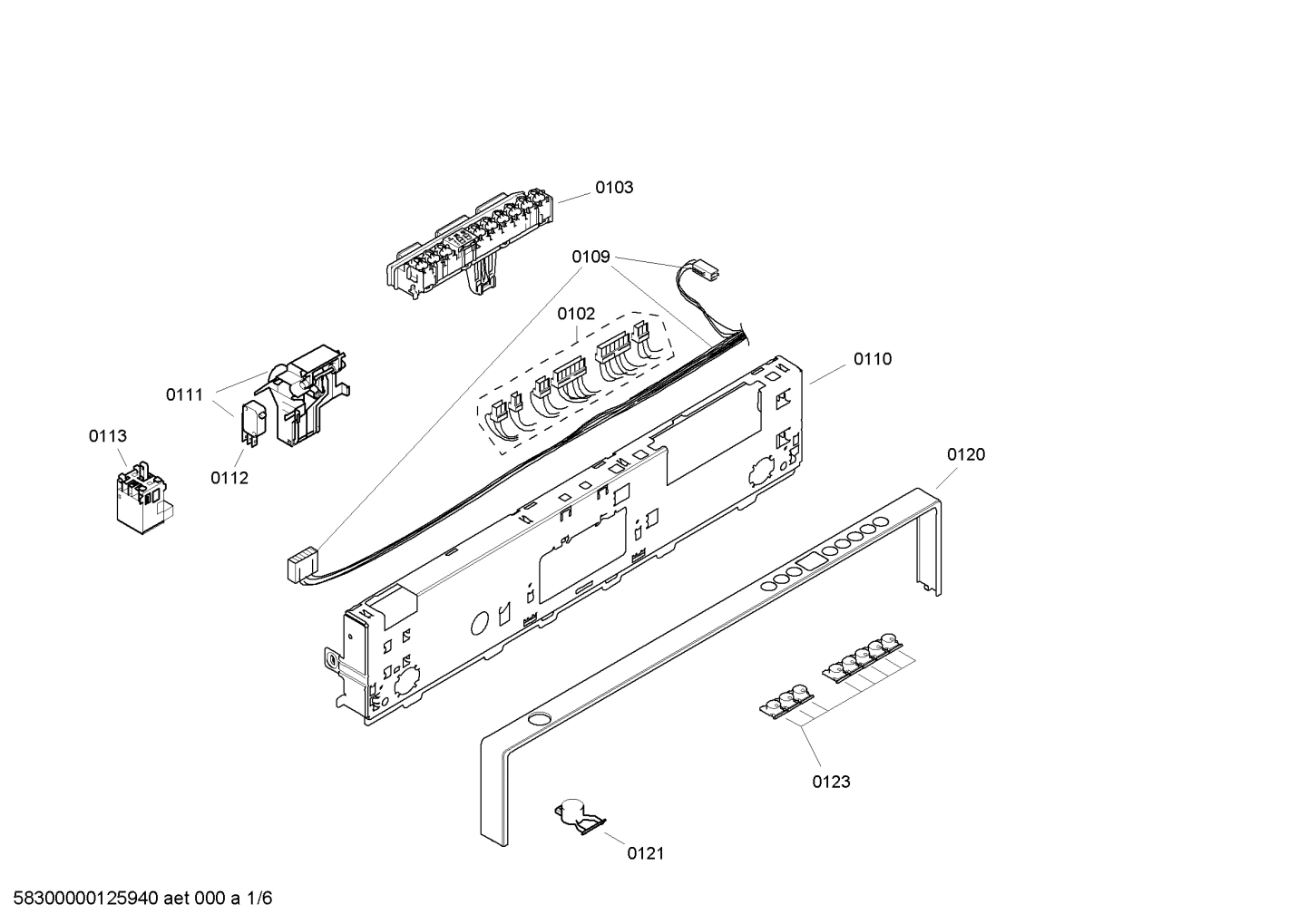 0103
0109
0102
0110
0111
0113
0112
0120
0123
0121
58300000125940 aet 000 a 1/6