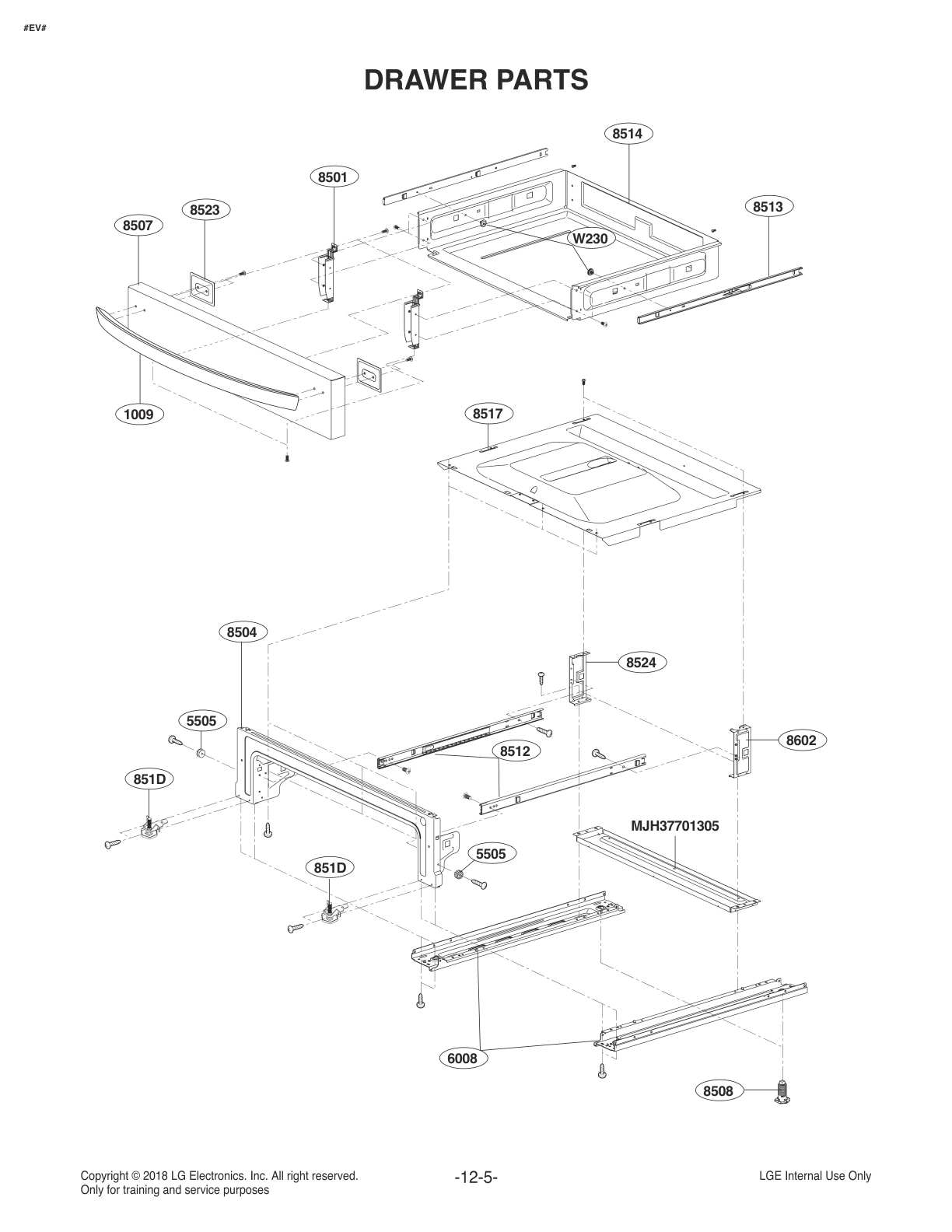 #EV#

DRAWER PARTS

8514
8501
8523
8513
8507
W230
1009
8517
8504
8524
5505
8602
8512
851D
MJH37701305
5505
851D
6008
8508

Copyright © 2018 LG Electronics. Inc. All right reserved.
Only for training and service purposes

-12-5-

LGE Internal Use Only