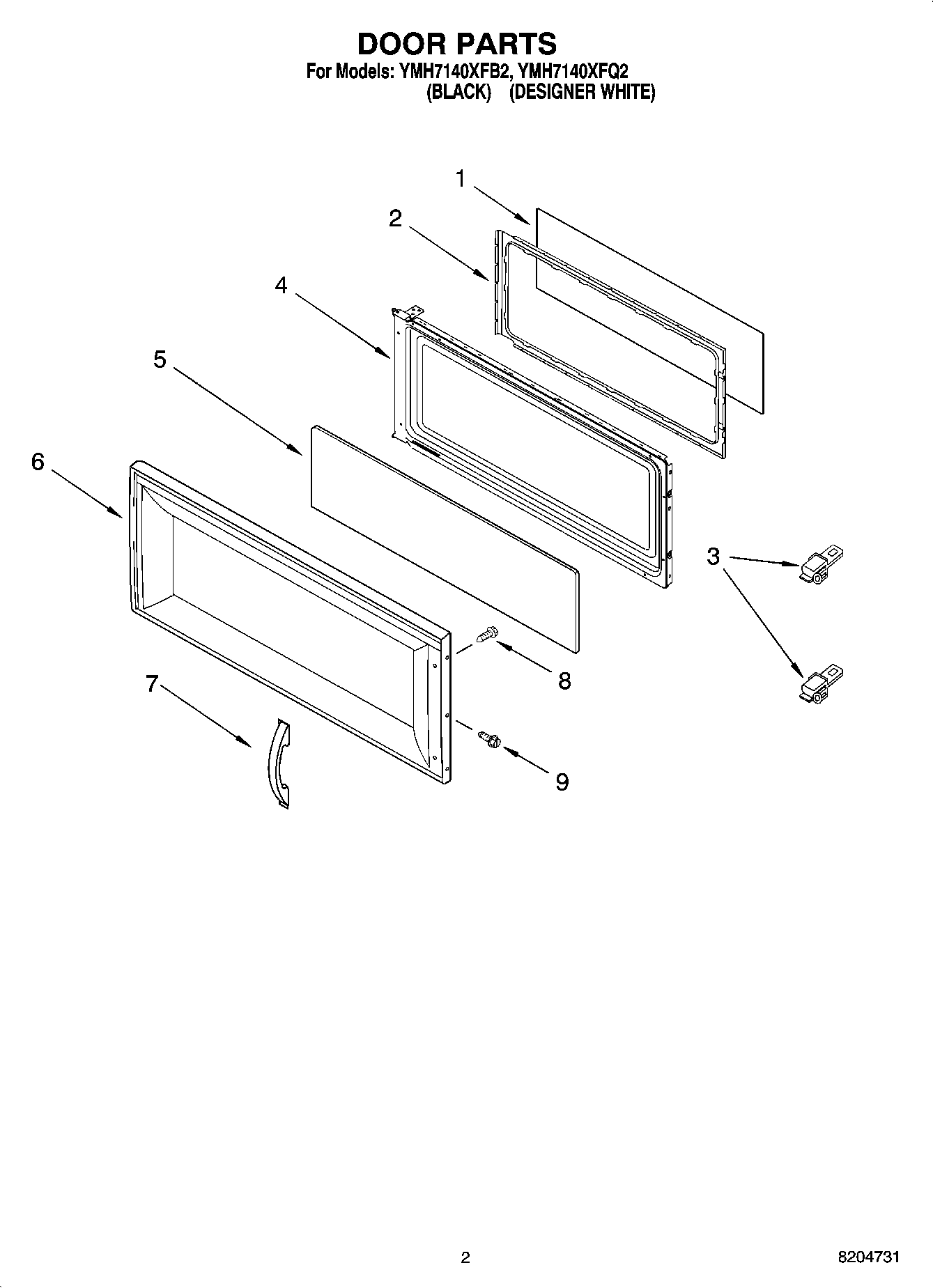 DOOR PARTS
For Models: YMH7140XFB2, YMH7140XFQ2
(BLACK) (DESIGNER WHITE)

1
2
4
5
6
3
8
7
9

2

8204731