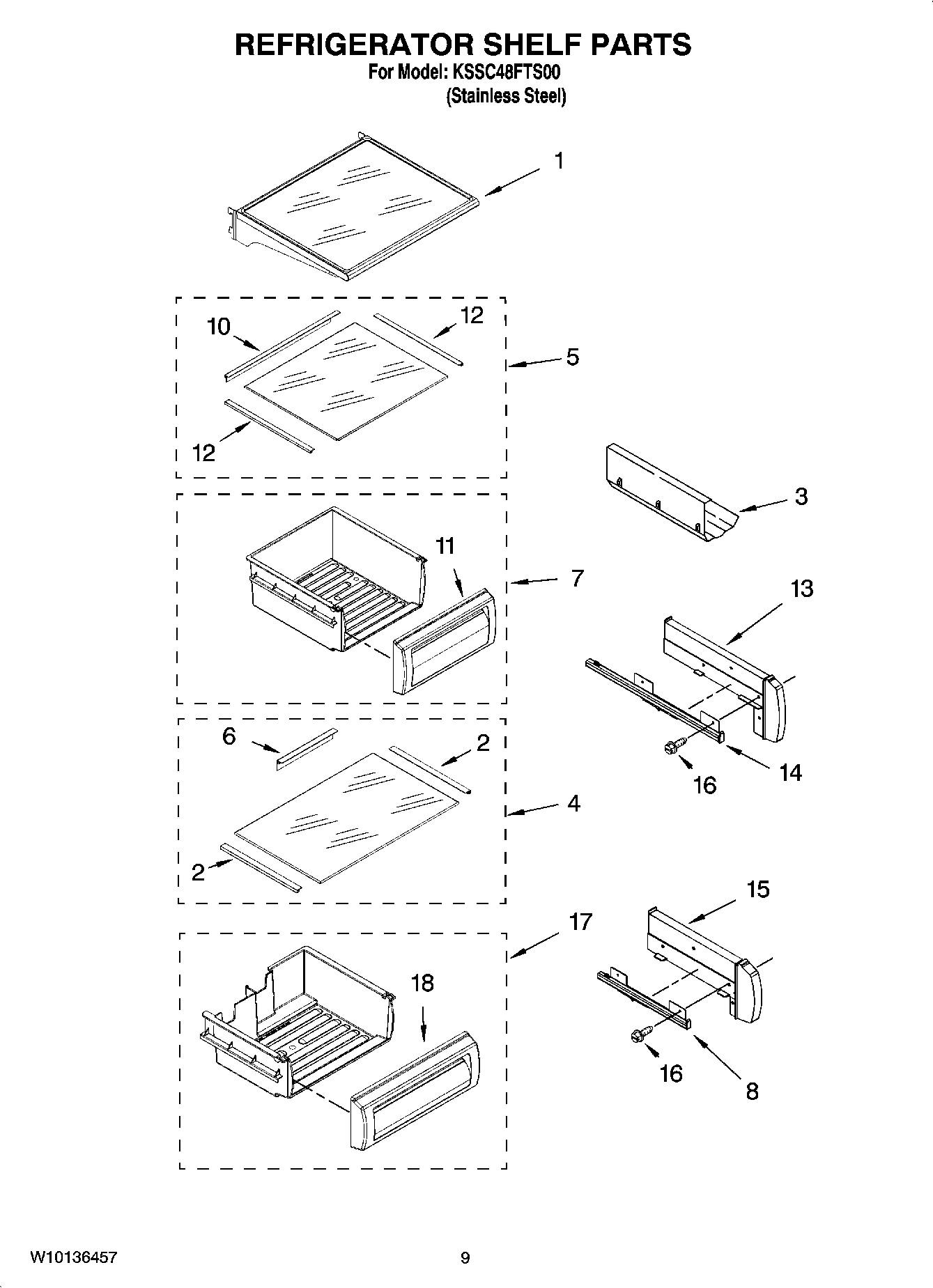 REFRIGERATOR SHELF PARTS
For Model: KSSC48FTS00
(Stainless Steel)

1

10

12

5

12

3

11

7

13

6

2

14

16

4

2

15

17

18

16

8

W10136457

9