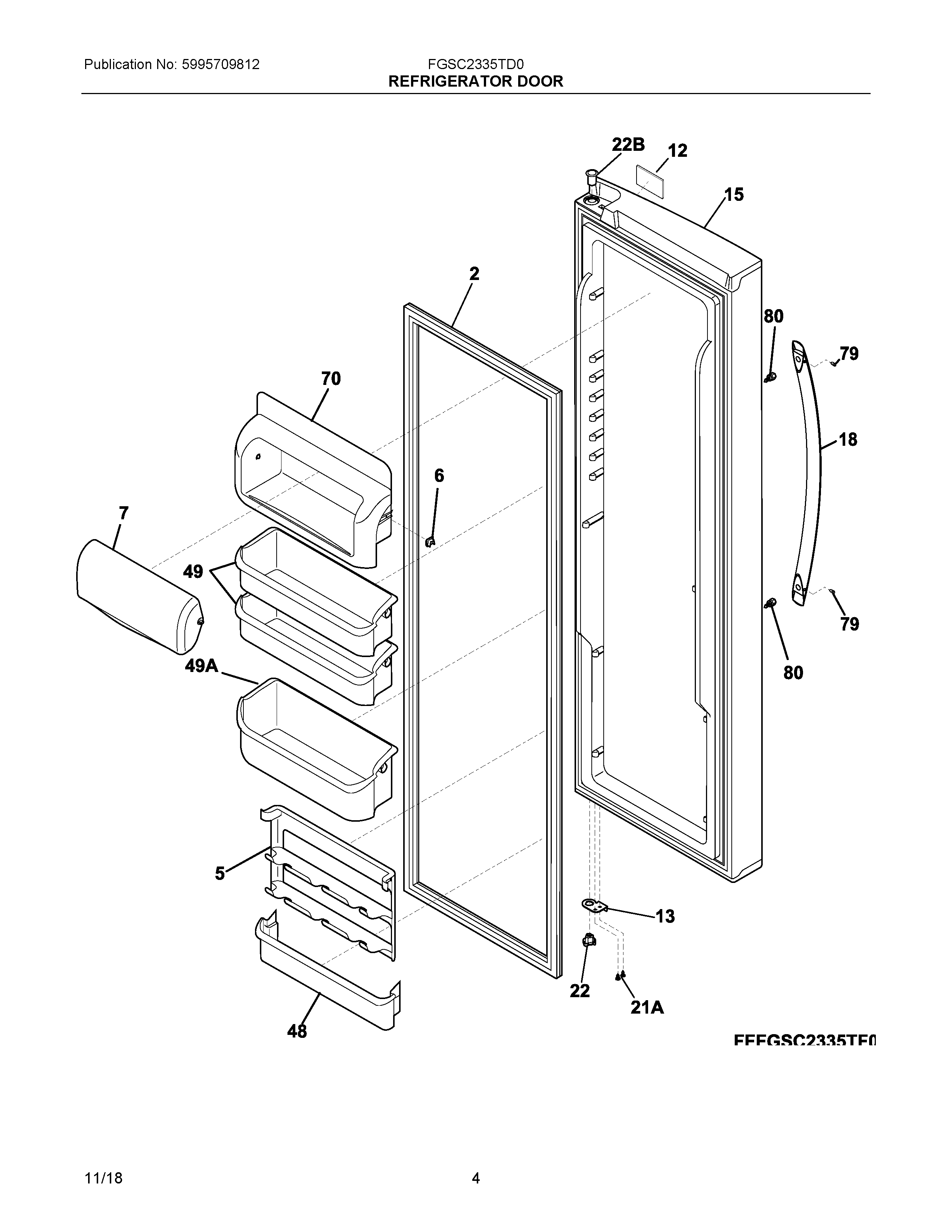 Publication No: 5995709812

FGSC2335TD0
REFRIGERATOR DOOR

22B
12
15
2
80
79
70
18
6
7
49
79
80
49A
5
13
22
21A
48

FFFGSC2335TF0

11/18

4